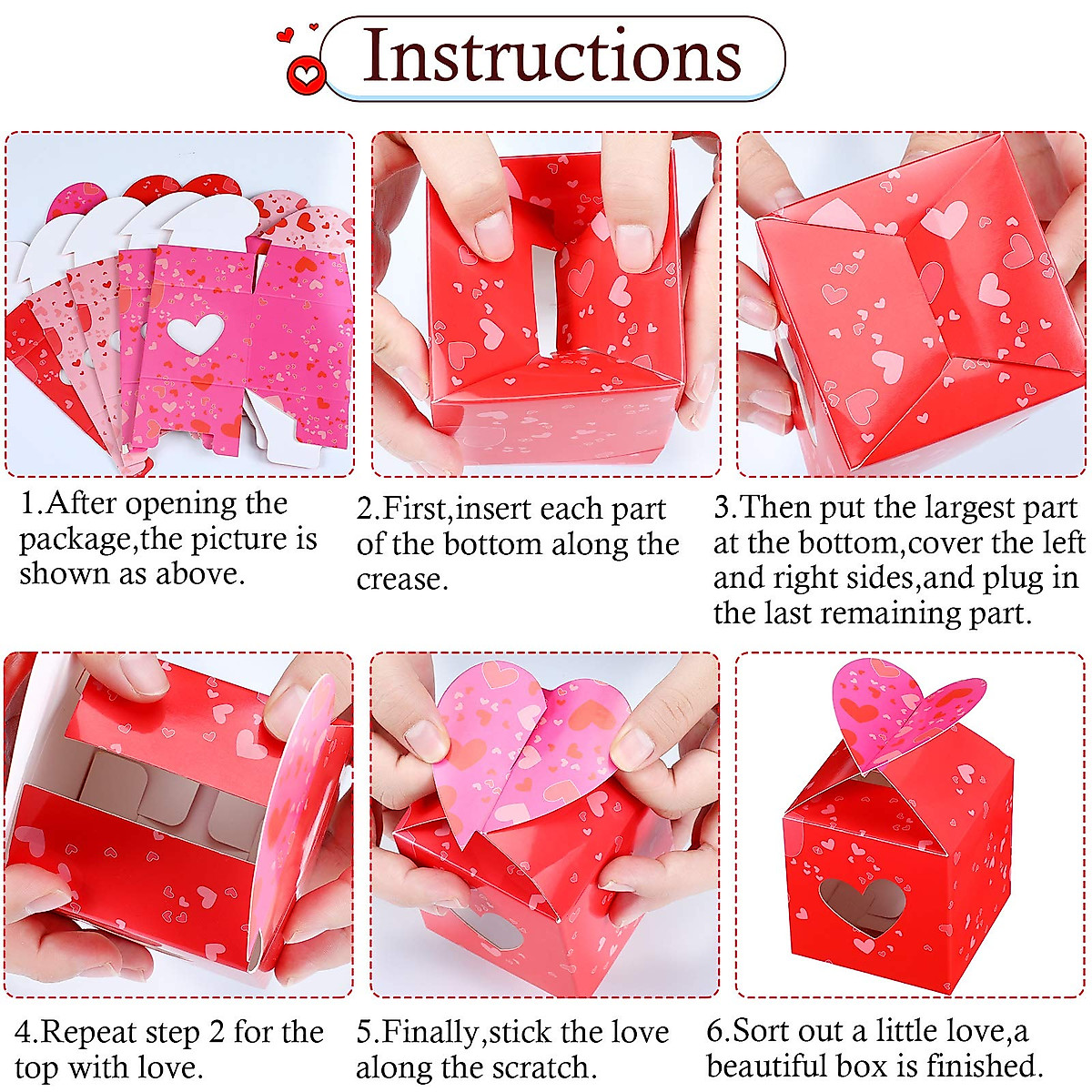 Instructions

1.After opening the package,the picture is shown as above.

2.First,insert each part of the bottom along the crease.

3.Then put the largest part at the bottom,cover the left and right sides,and plug in the last remaining part.

4.Repeat step 2 for the top with love.

5.Finally,stick the love along the scratch.

6.Sort out a little love,a beautiful box is finished.