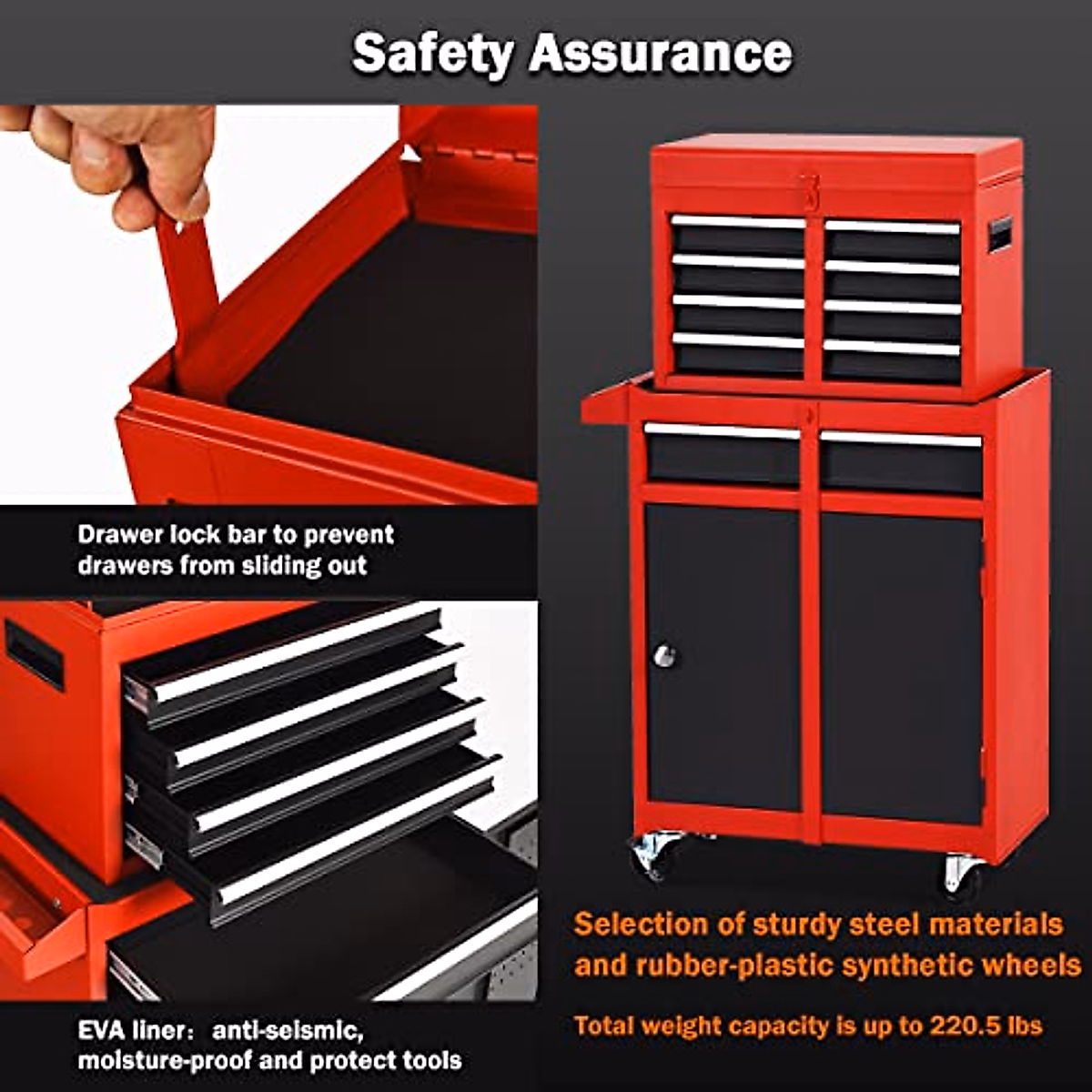 Safety Assurance

Drawer lock bar to prevent drawers from sliding out

EVA liner: anti-seismic, moisture-proof and protect tools

Selection of sturdy steel materials and rubber-plastic synthetic wheels

Total weight capacity is up to 220.5 lbs