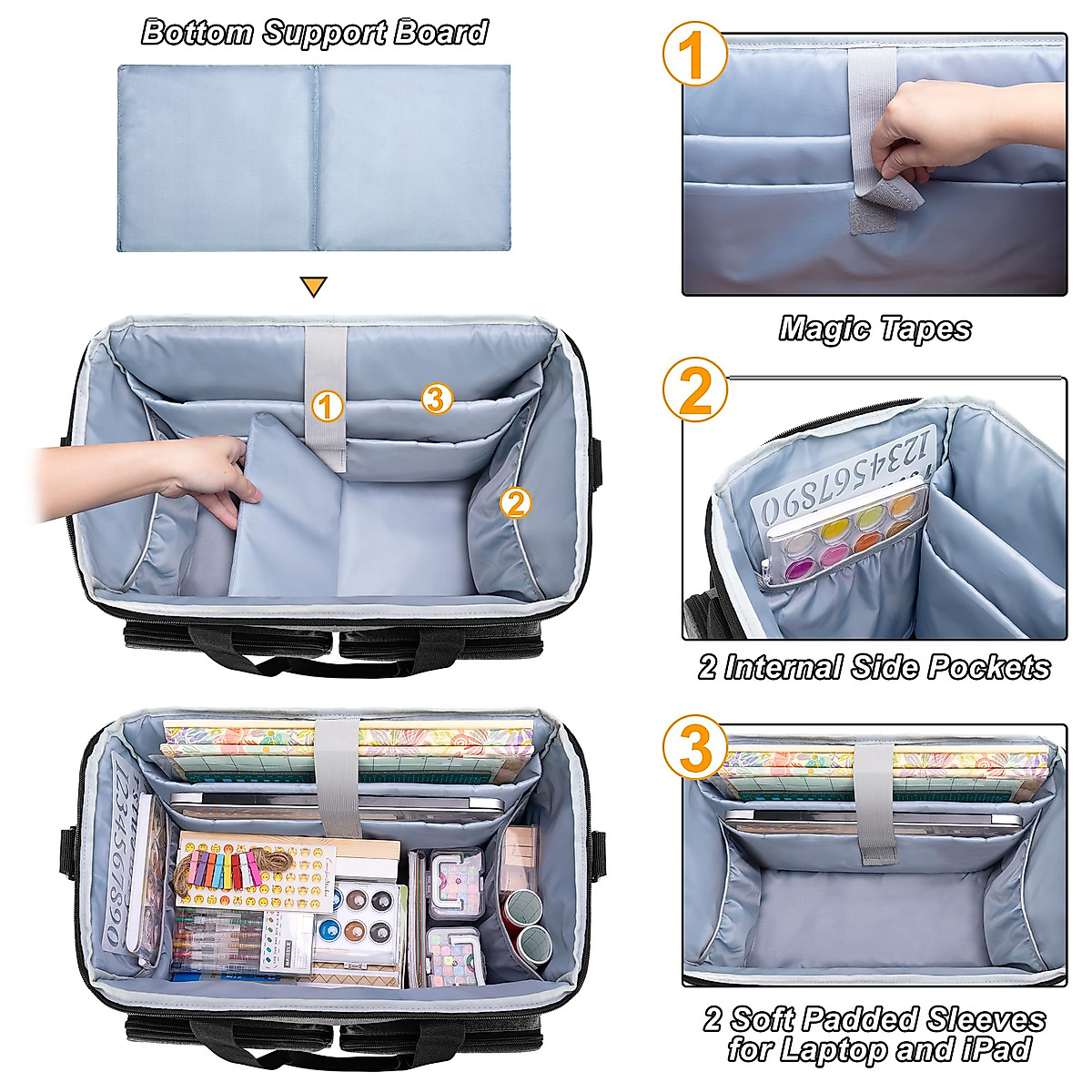 Bottom Support Board

1

3

2

1

Magic Tapes

2

1234567890

2 Internal Side Pockets

1234567890

3

2 Soft Padded Sleeves for Laptop and iPad