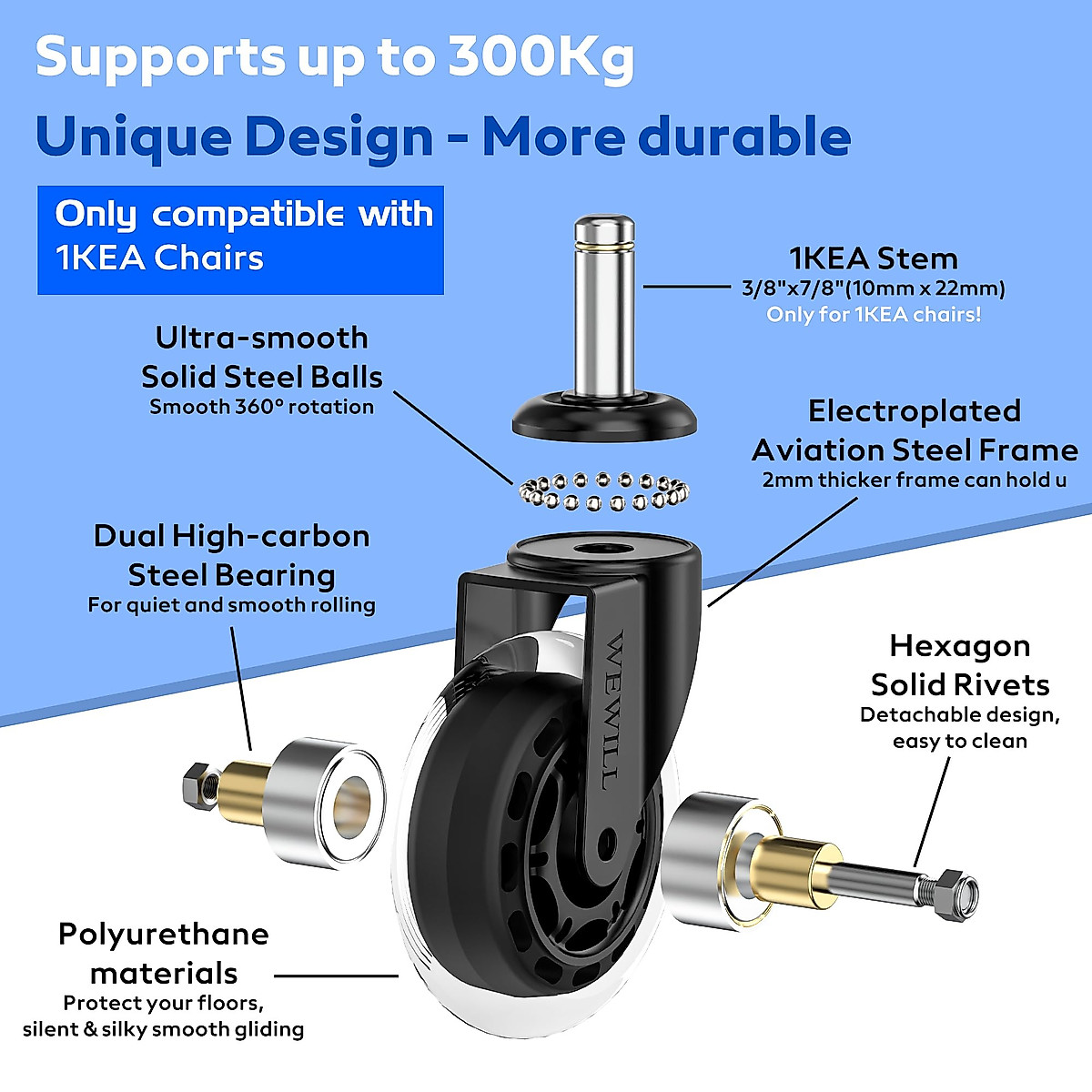 Supports up to 300Kg

Unique Design - More durable

Only compatible with 1KEA Chairs

1KEA Stem
3/8"x7/8"(10mm x 22mm)
Only for 1KEA chairs!

Ultra-smooth Solid Steel Balls
Smooth 360° rotation

Electroplated Aviation Steel Frame
2mm thicker frame can hold u

Dual High-carbon Steel Bearing
For quiet and smooth rolling

WEWILL

Hexagon Solid Rivets
Detachable design, easy to clean

Polyurethane materials
Protect your floors, silent & silky smooth gliding