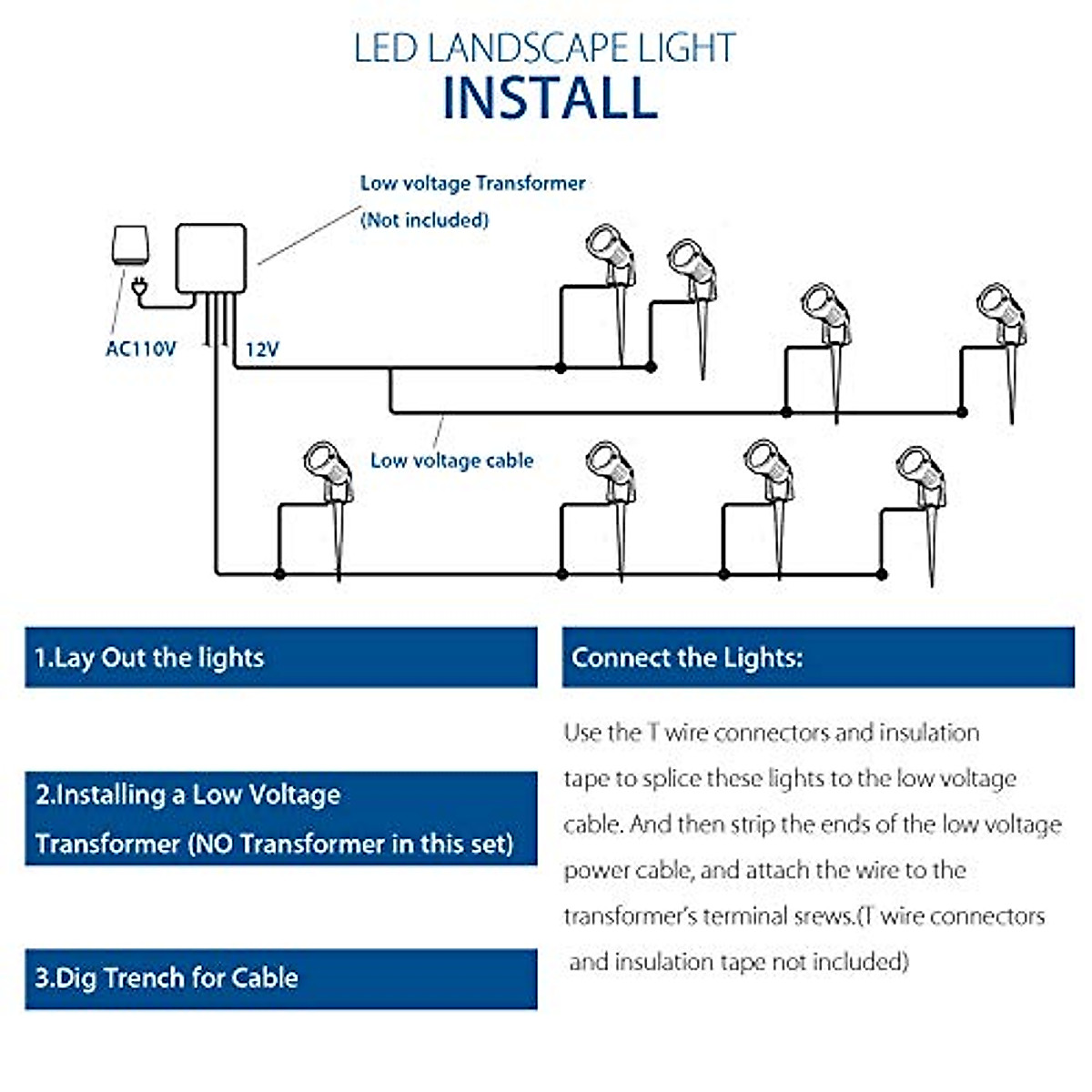 LED LANDSCAPE LIGHT
INSTALL

Low voltage Transformer
(Not included)

AC110V

12V

Low voltage cable

1.Lay Out the lights

2.Installing a Low Voltage Transformer (NO Transformer in this set)

3.Dig Trench for Cable

Connect the Lights:

Use the T wire connectors and insulation tape to splice these lights to the low voltage cable. And then strip the ends of the low voltage power cable, and attach the wire to the transformer's terminal srews.(T wire connectors and insulation tape not included)