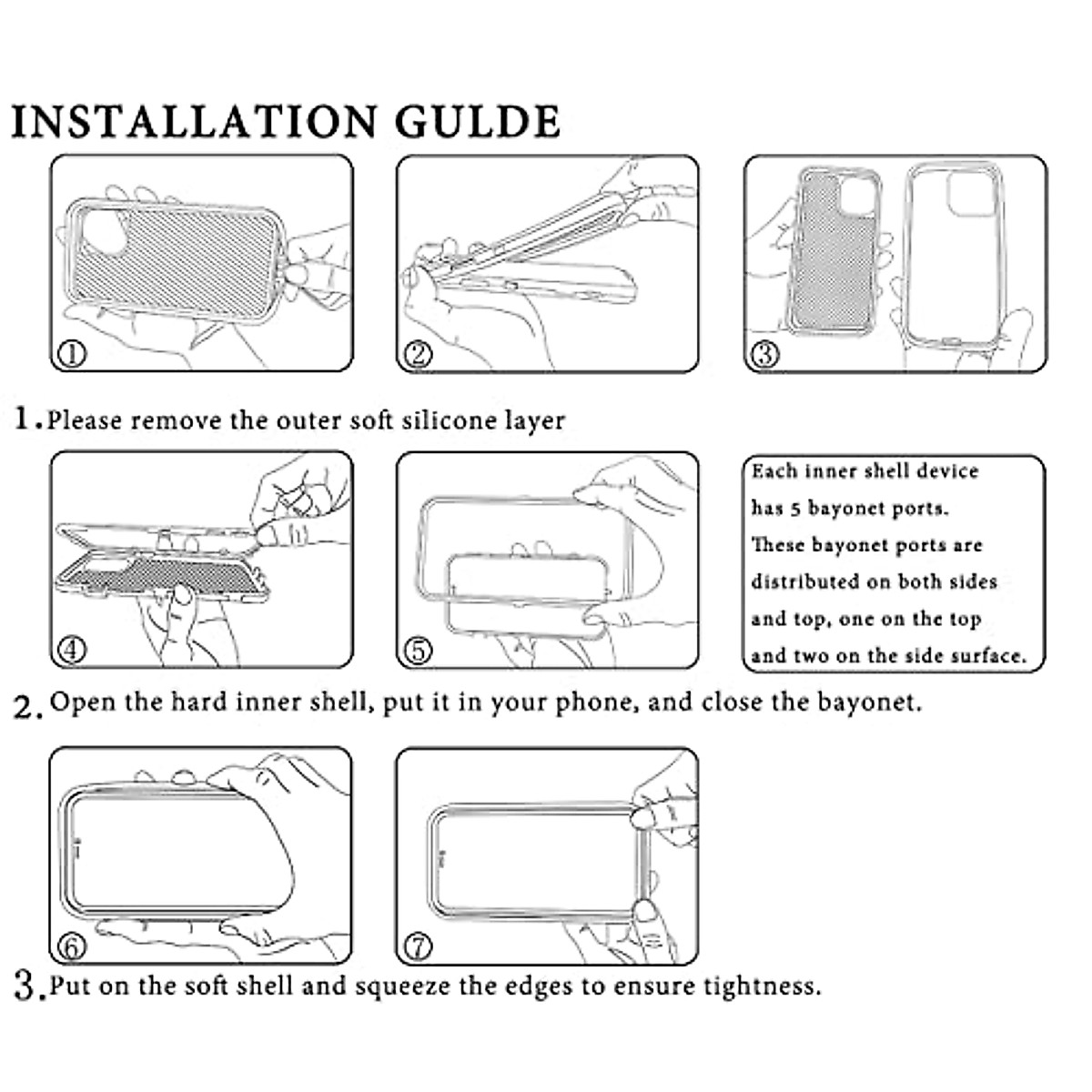 INSTALLATION GULDE

①

②

③

1. Please remove the outer soft silicone layer

④

⑤

Each inner shell device has 5 bayonet ports. These bayonet ports are distributed on both sides and top, one on the top and two on the side surface.

2. Open the hard inner shell, put it in your phone, and close the bayonet.

⑥

⑦

3. Put on the soft shell and squeeze the edges to ensure tightness.