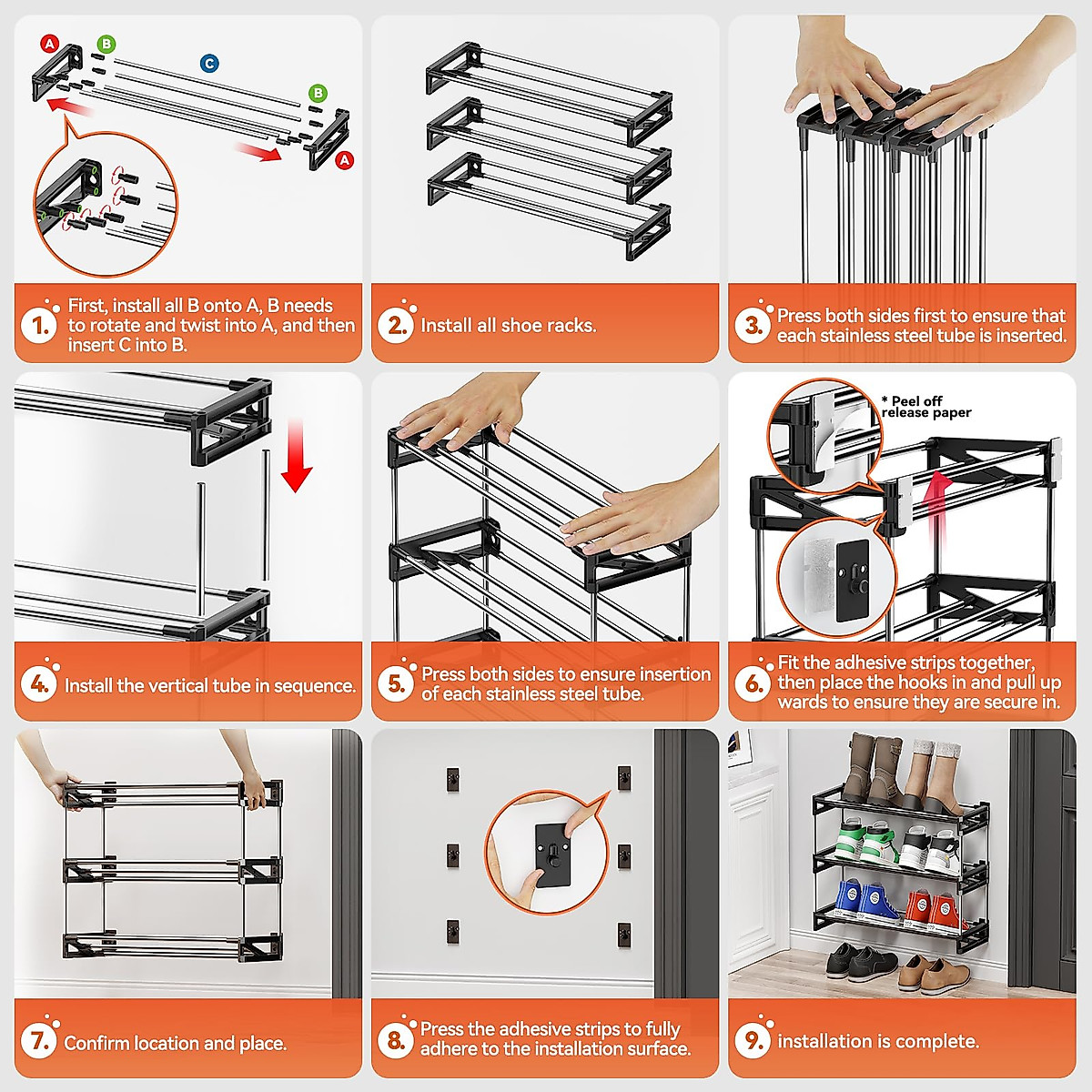 A B C B A

1. First, install all B onto A, B needs to rotate and twist into A, and then insert C into B.

2. Install all shoe racks.

3. Press both sides first to ensure that each stainless steel tube is inserted.

4. Install the vertical tube in sequence.

5. Press both sides to ensure insertion of each stainless steel tube.

* Peel off release paper

6. Fit the adhesive strips together, then place the hooks in and pull up wards to ensure they are secure in.

7. Confirm location and place.

8. Press the adhesive strips to fully adhere to the installation surface.

9. installation is complete.