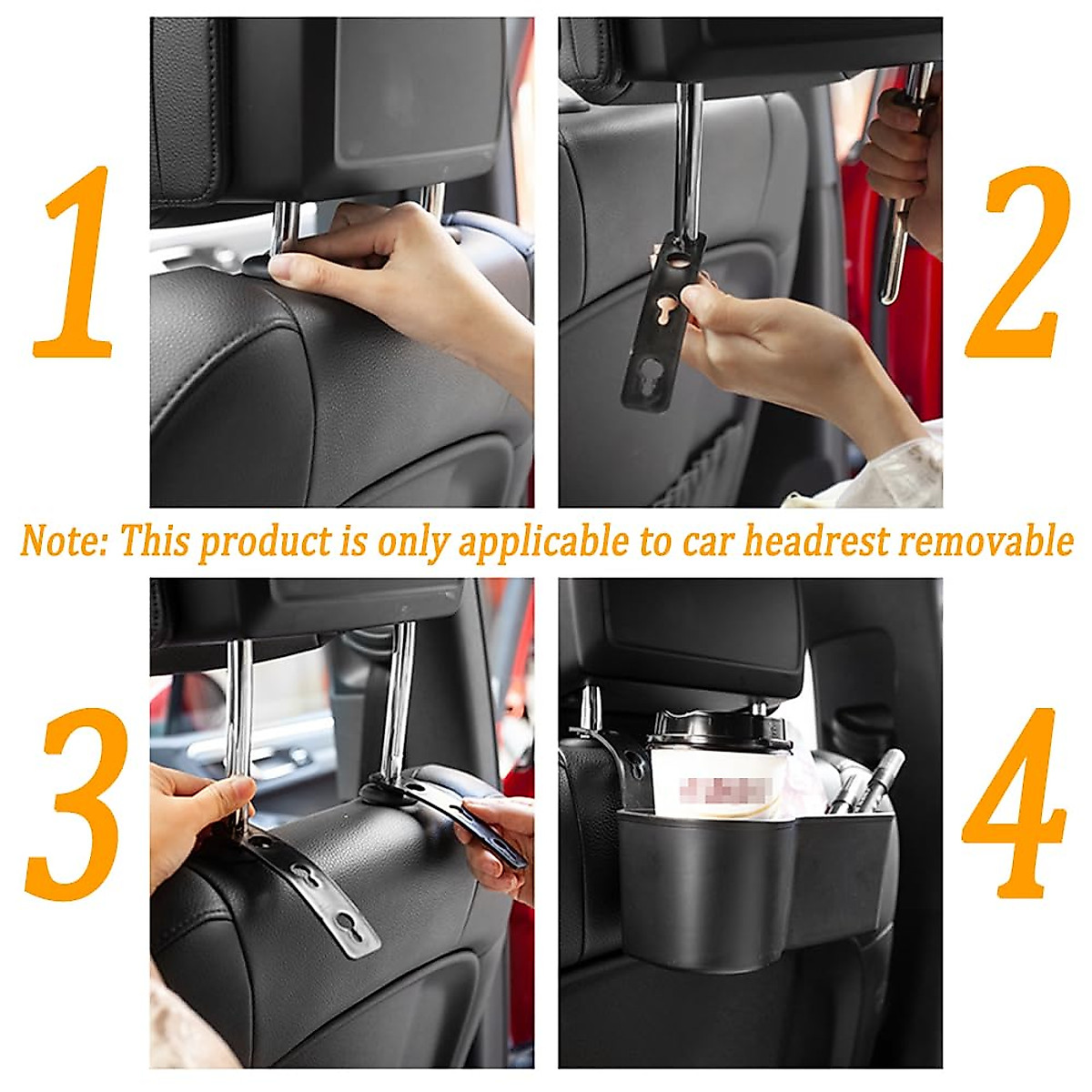 1

2

Note: This product is only applicable to car headrest removable

3

4