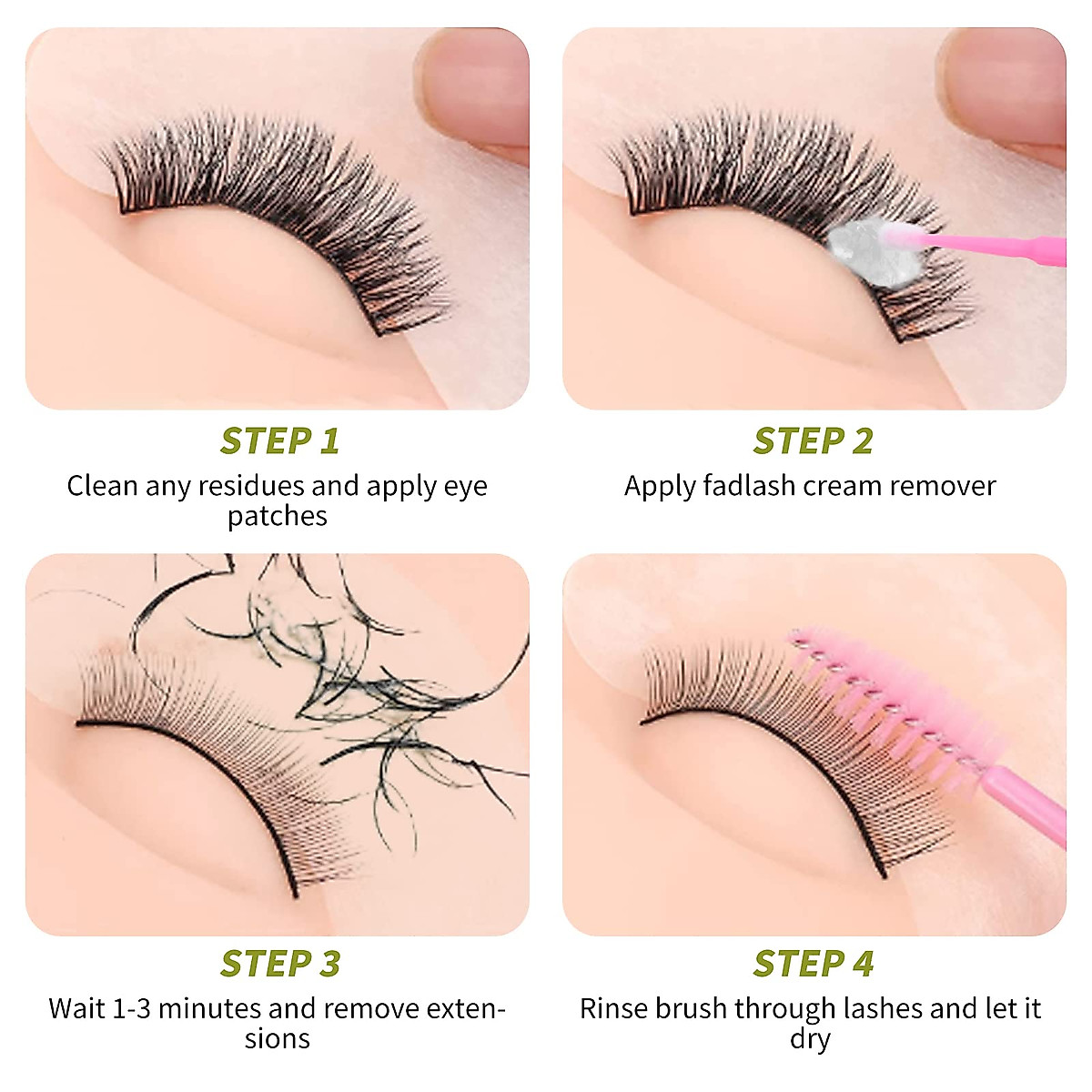 STEP 1
Clean any residues and apply eye patches

STEP 2
Apply fadlash cream remover

STEP 3
Wait 1-3 minutes and remove extensions

STEP 4
Rinse brush through lashes and let it dry