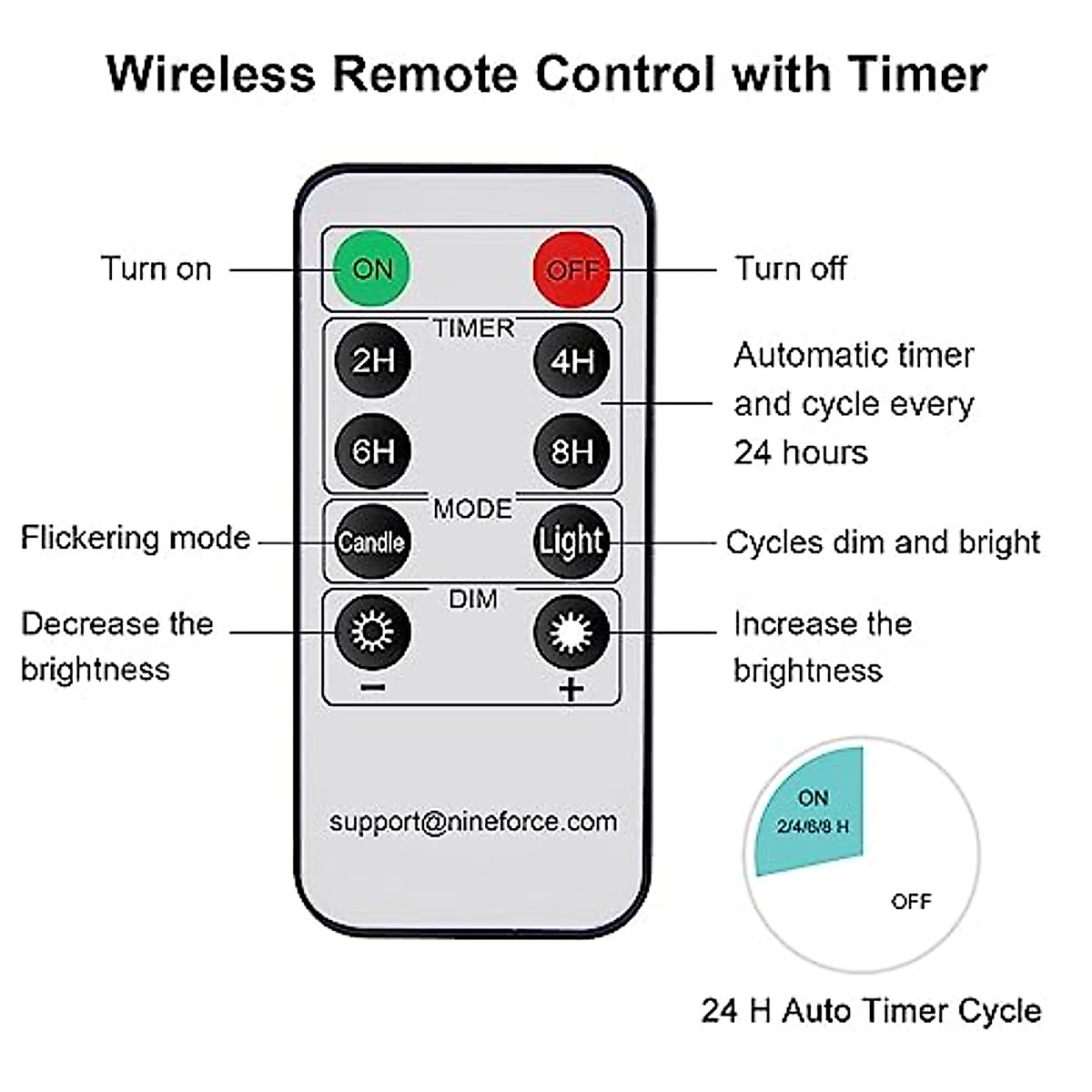 Wireless Remote Control with Timer

Turn on

ON

OFF

Turn off

TIMER

2H

4H

6H

8H

Automatic timer and cycle every 24 hours

MODE

Flickering mode

Candle

Light

Cycles dim and bright

DIM

Decrease the brightness

−

+

Increase the brightness

support@nineforce.com

ON
2/4/6/8 H

OFF

24 H Auto Timer Cycle