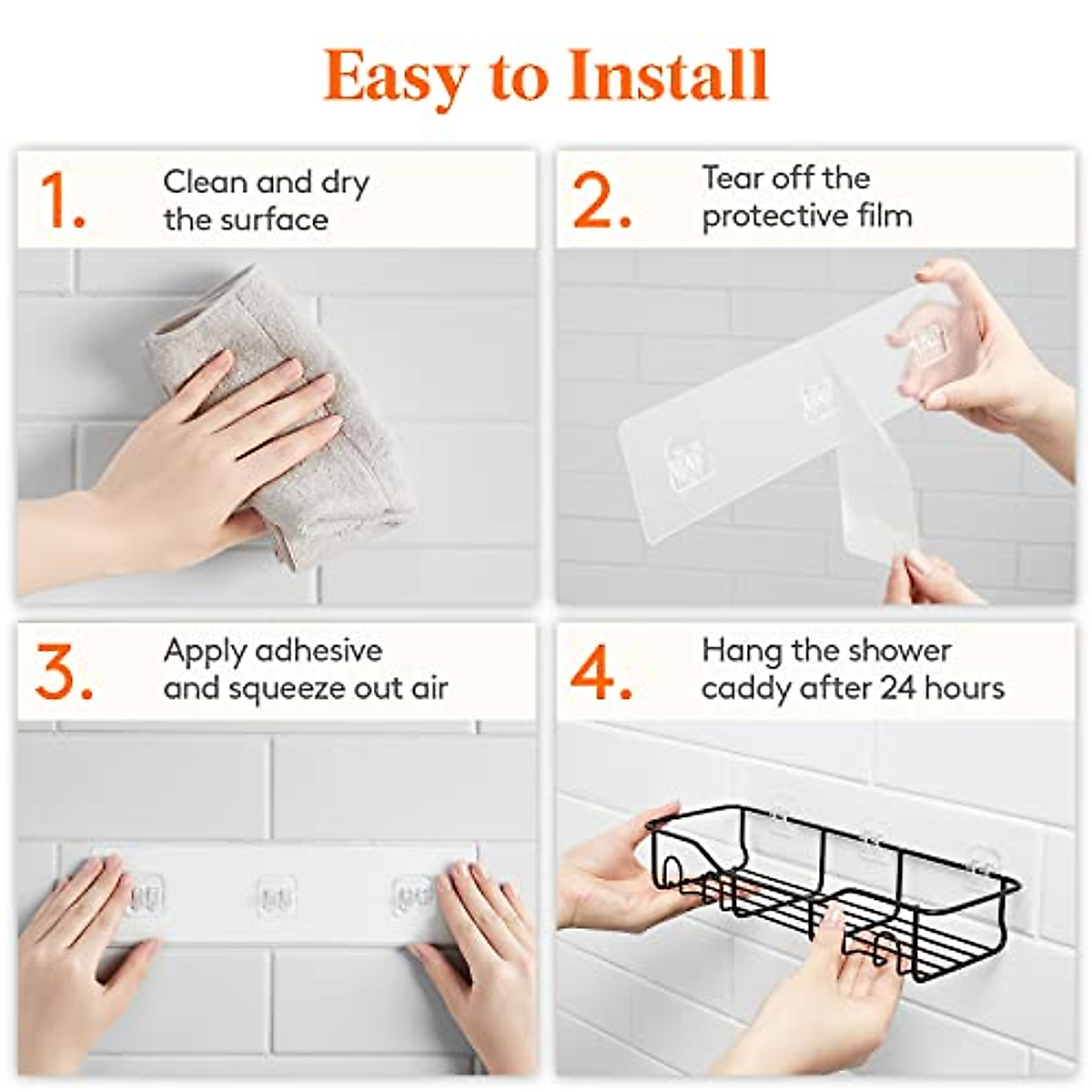 Easy to Install

1. Clean and dry the surface

2. Tear off the protective film

3. Apply adhesive and squeeze out air

4. Hang the shower caddy after 24 hours