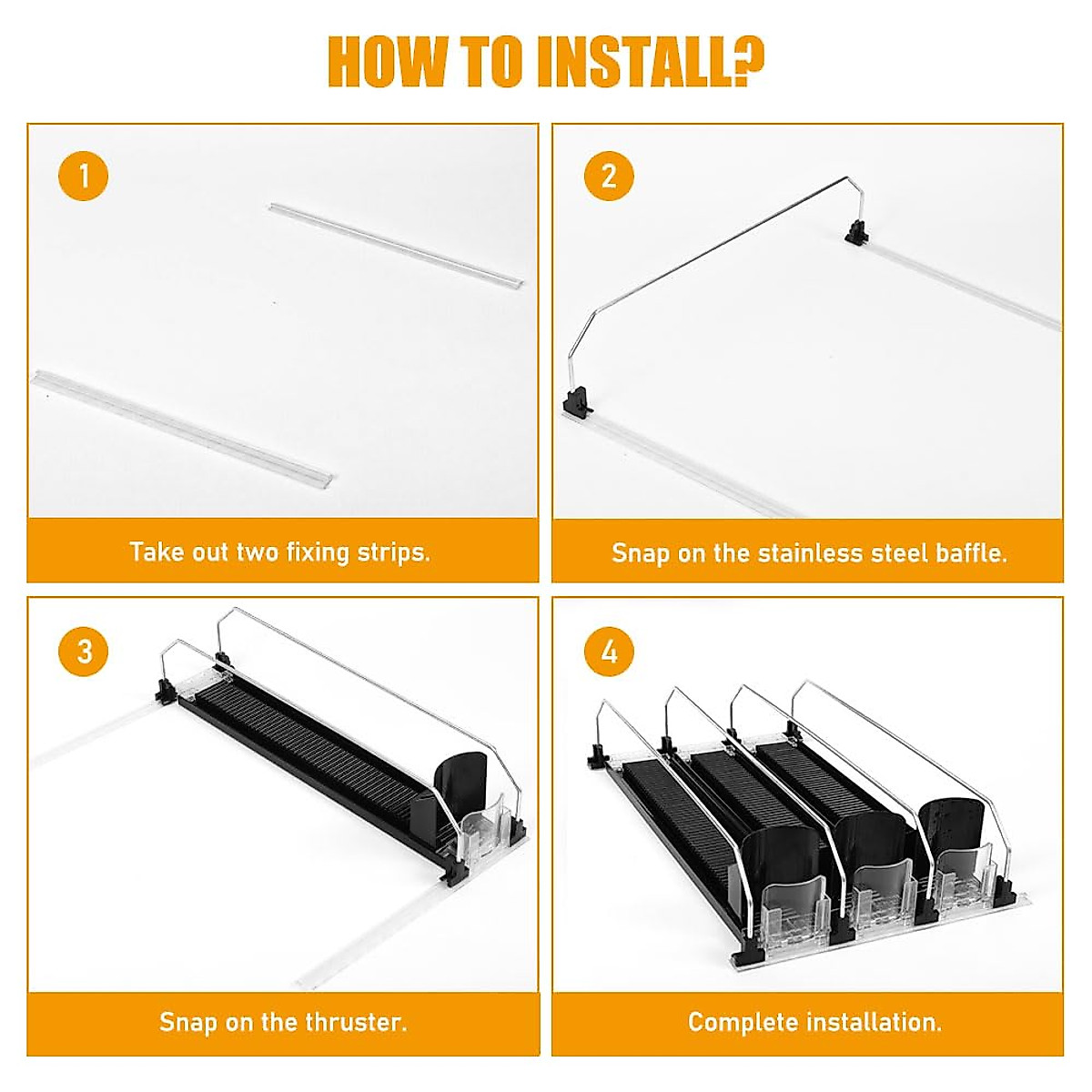 HOW TO INSTALL?

1

Take out two fixing strips.

2

Snap on the stainless steel baffle.

3

Snap on the thruster.

4

Complete installation.