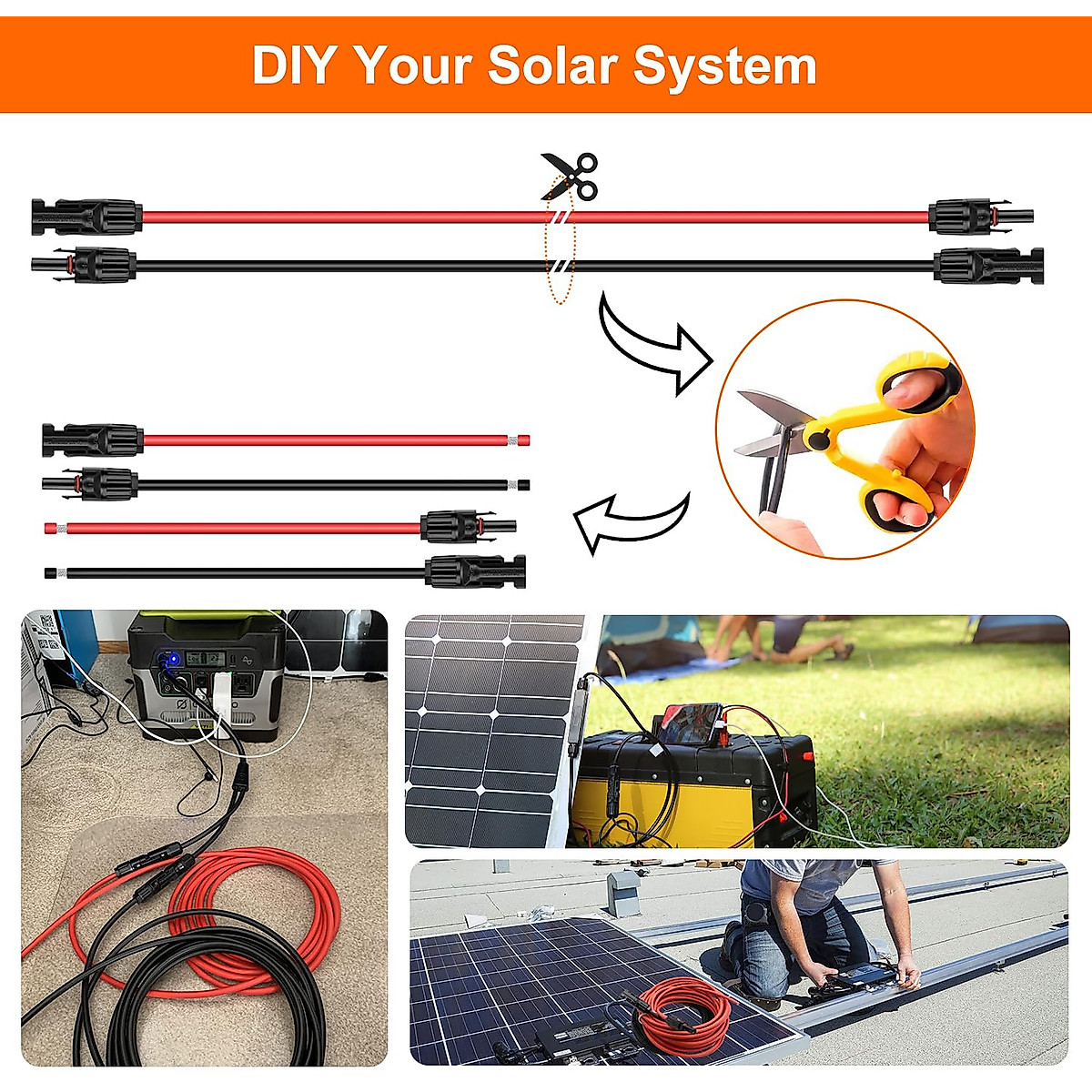 DIY Your Solar System