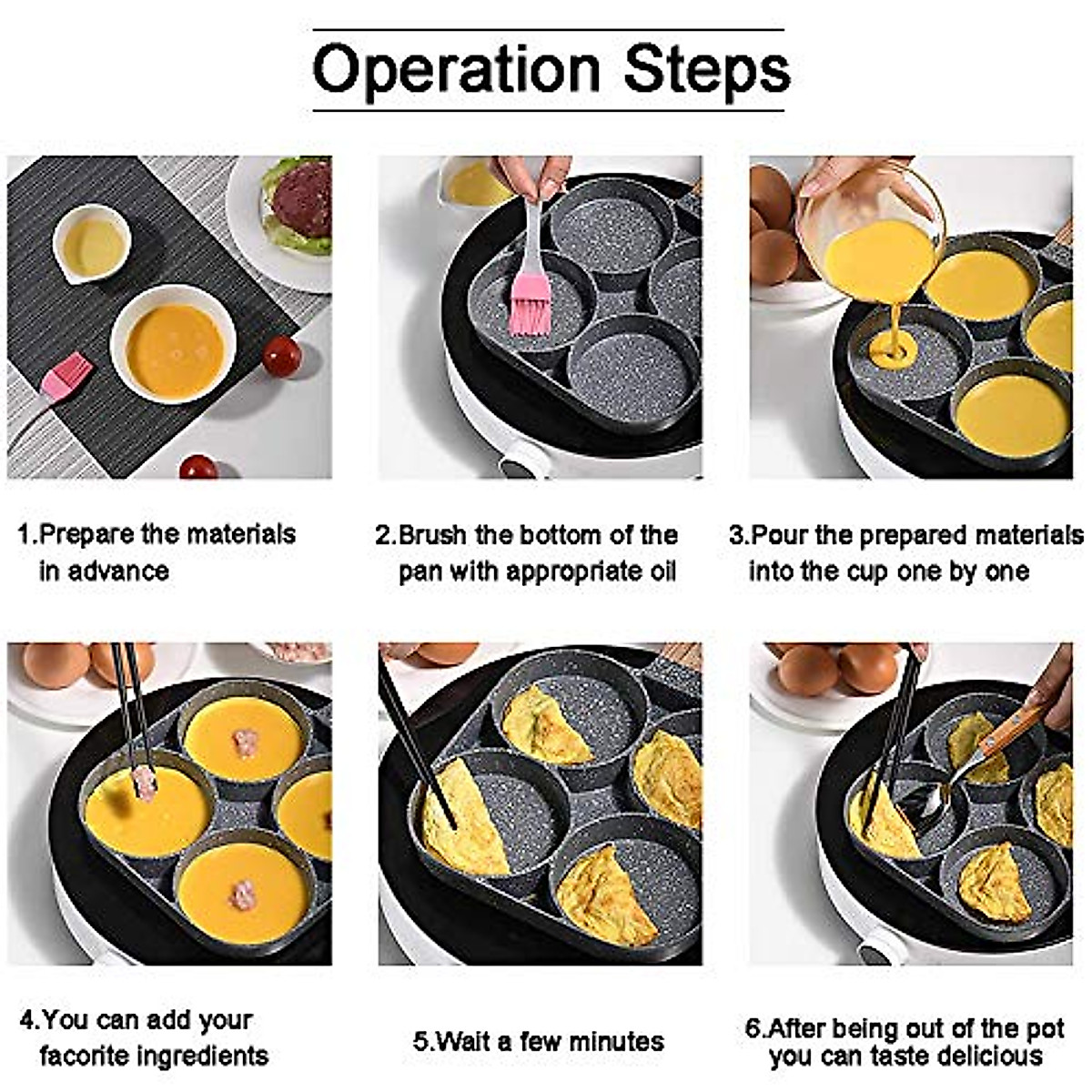 Operation Steps

1.Prepare the materials in advance

2.Brush the bottom of the pan with appropriate oil

3.Pour the prepared materials into the cup one by one

4.You can add your facorite ingredients

5.Wait a few minutes

6.After being out of the pot you can taste delicious