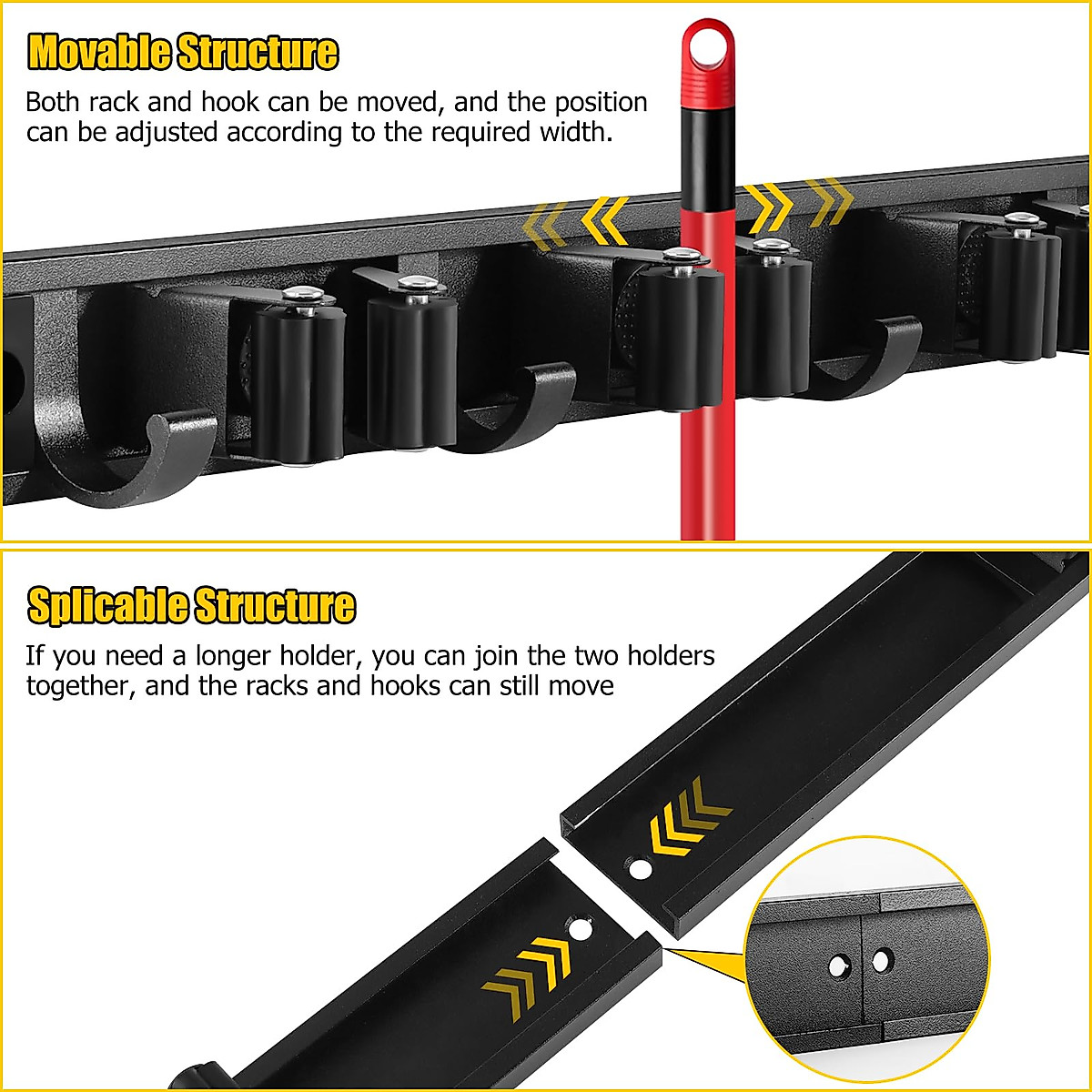 Movable Structure

Both rack and hook can be moved, and the position can be adjusted according to the required width.

Splicable Structure

If you need a longer holder, you can join the two holders together, and the racks and hooks can still move