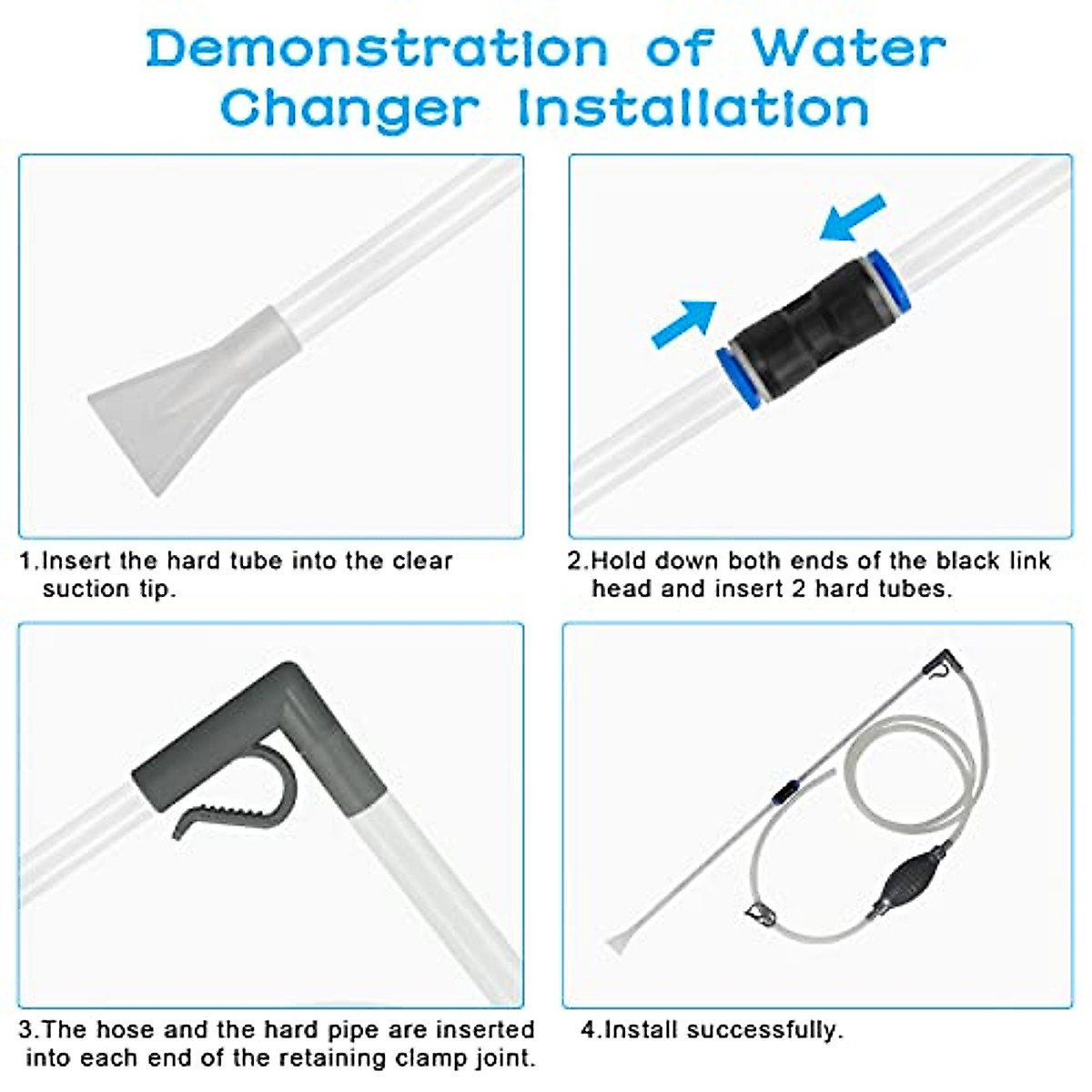 Demonstration of Water Changer Installation

1.Insert the hard tube into the clear suction tip.

2.Hold down both ends of the black link head and insert 2 hard tubes.

3.The hose and the hard pipe are inserted into each end of the retaining clamp joint.

4.Install successfully.