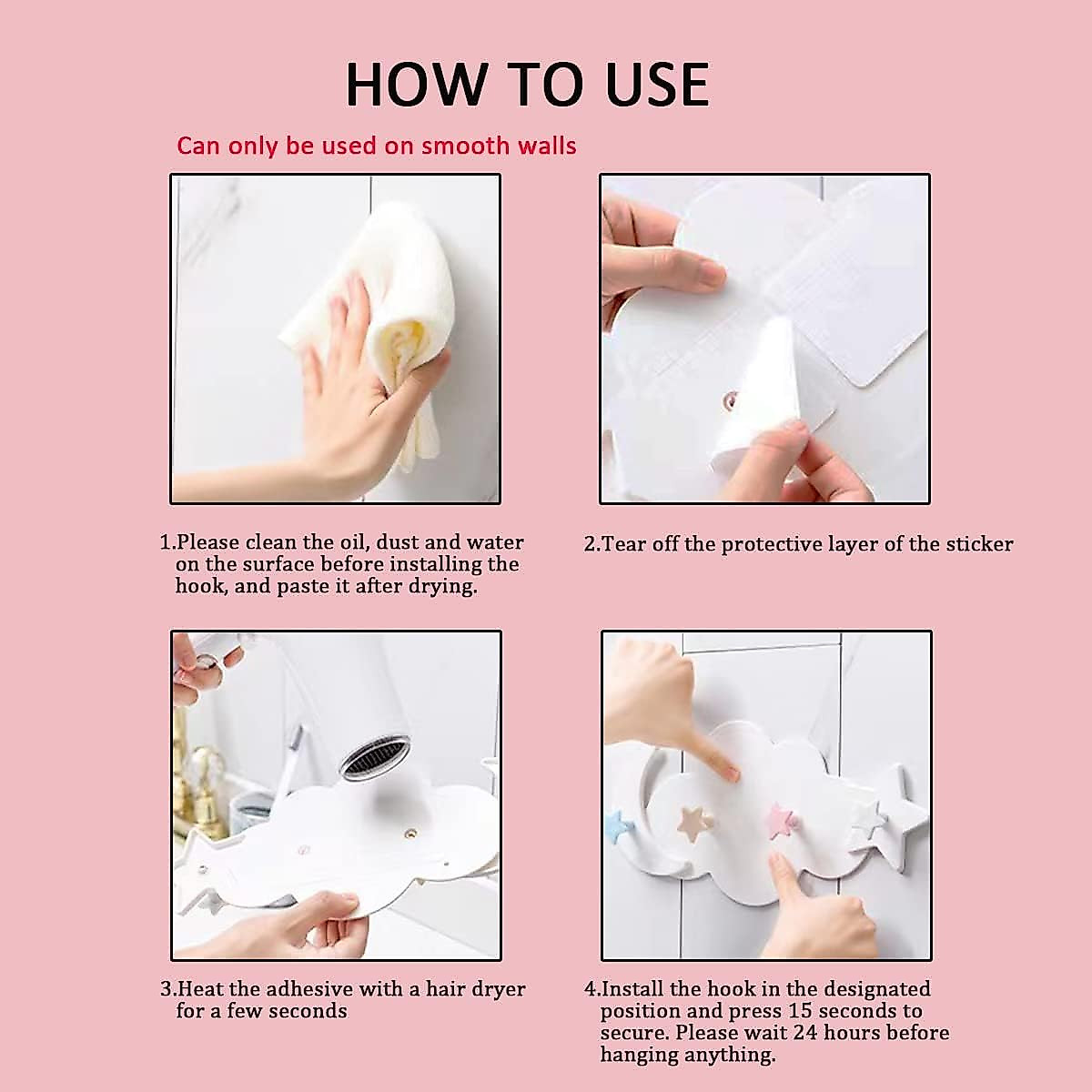 HOW TO USE

Can only be used on smooth walls

1.Please clean the oil, dust and water on the surface before installing the hook, and paste it after drying.

2.Tear off the protective layer of the sticker

3.Heat the adhesive with a hair dryer for a few seconds

4.Install the hook in the designated position and press 15 seconds to secure. Please wait 24 hours before hanging anything.