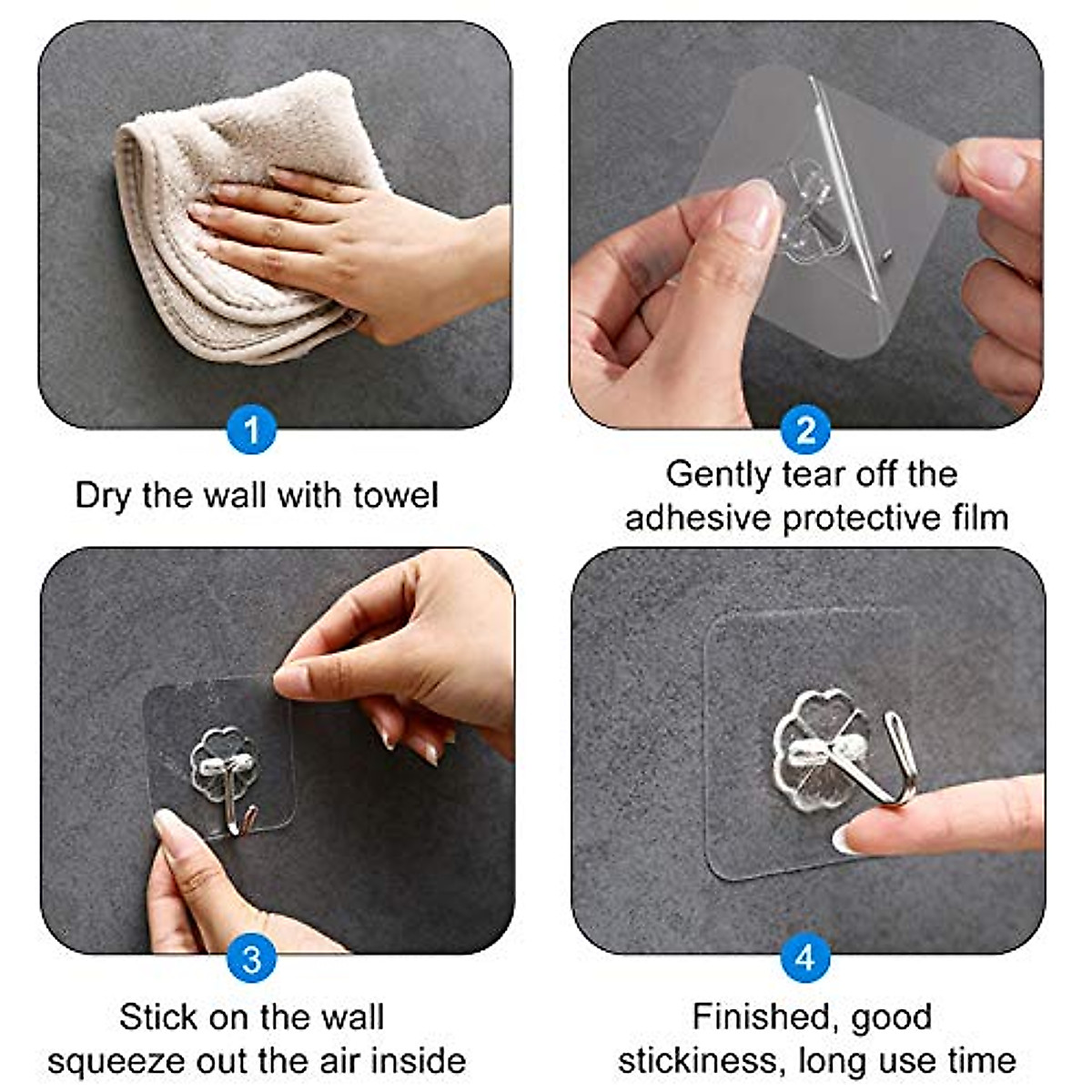 1

Dry the wall with towel

2

Gently tear off the adhesive protective film

3

Stick on the wall squeeze out the air inside

4

Finished, good stickiness, long use time