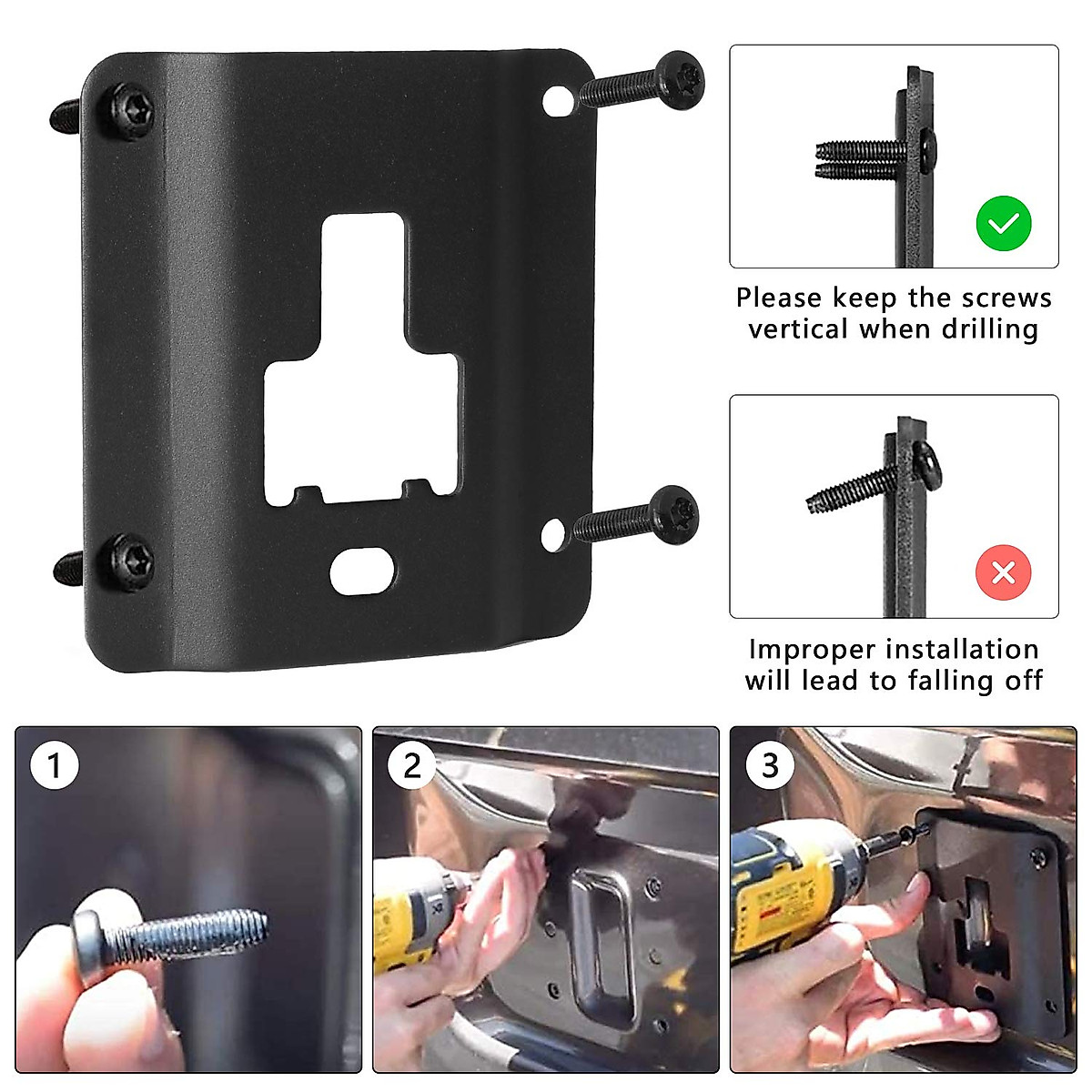 Please keep the screws vertical when drilling

Improper installation will lead to falling off

1

2

3