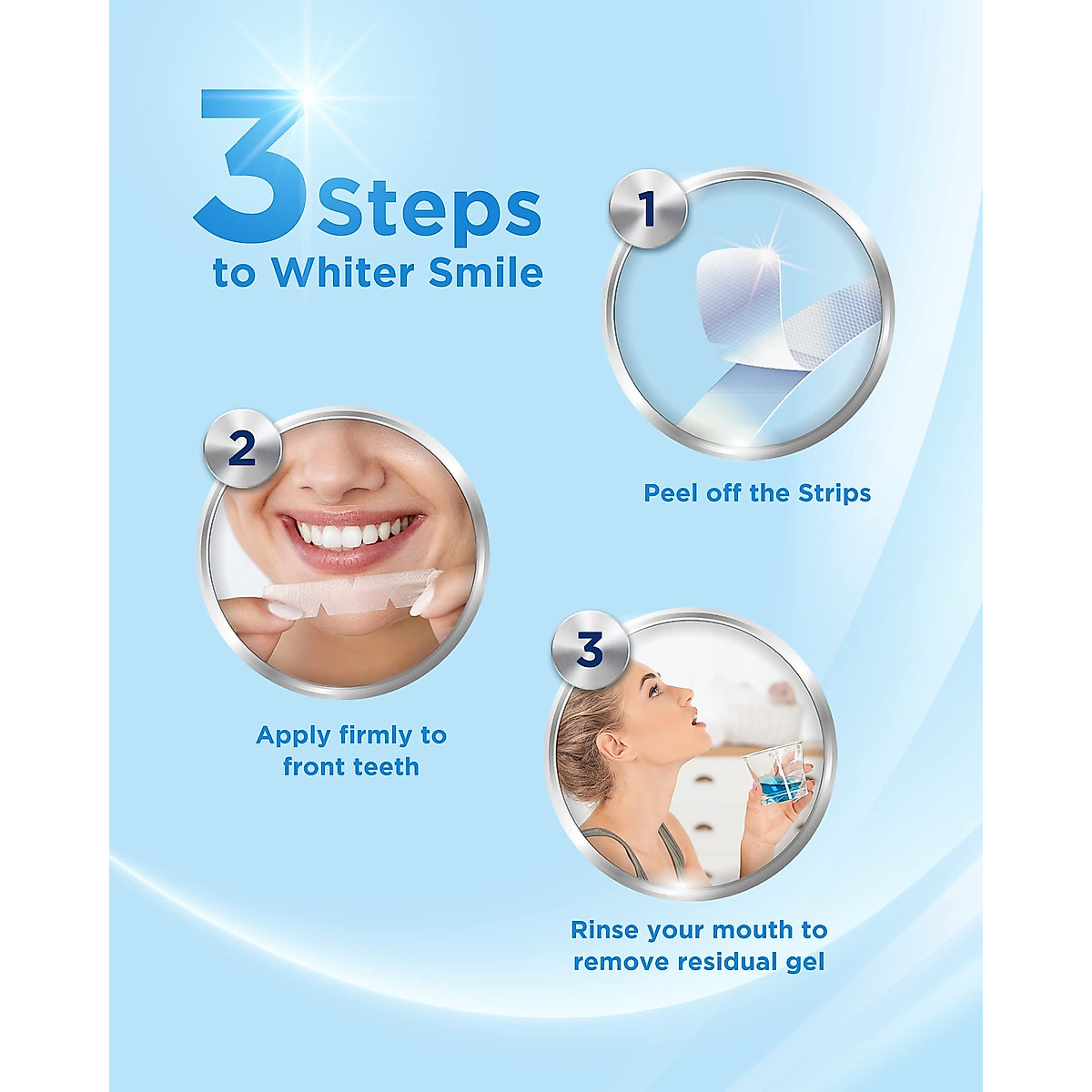 3 Steps
to Whiter Smile

1

Peel off the Strips

2

Apply firmly to front teeth

3

Rinse your mouth to remove residual gel