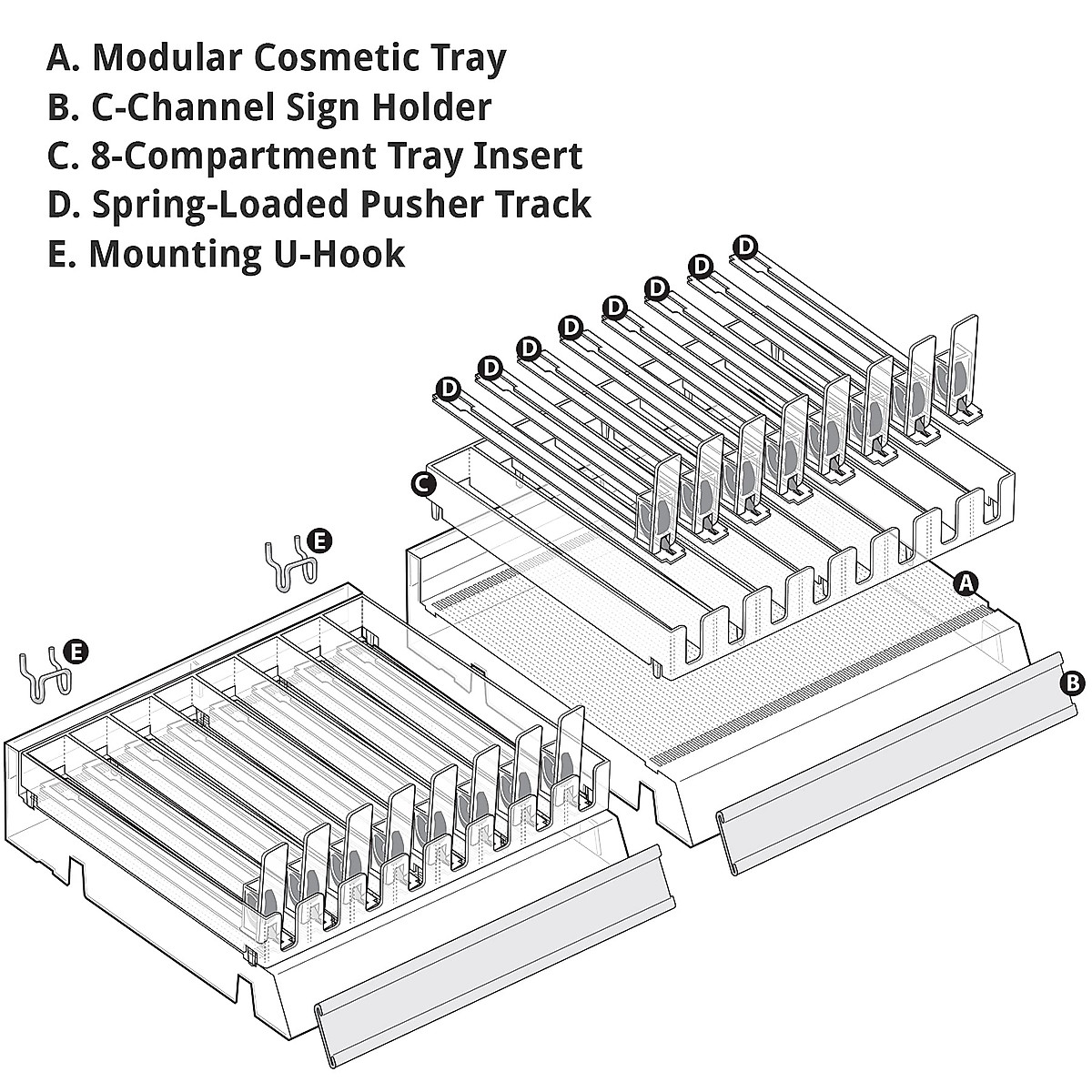 A. Modular Cosmetic Tray
B. C-Channel Sign Holder
C. 8-Compartment Tray Insert
D. Spring-Loaded Pusher Track
E. Mounting U-Hook

D D D D D D D D

C

E

E

A

B