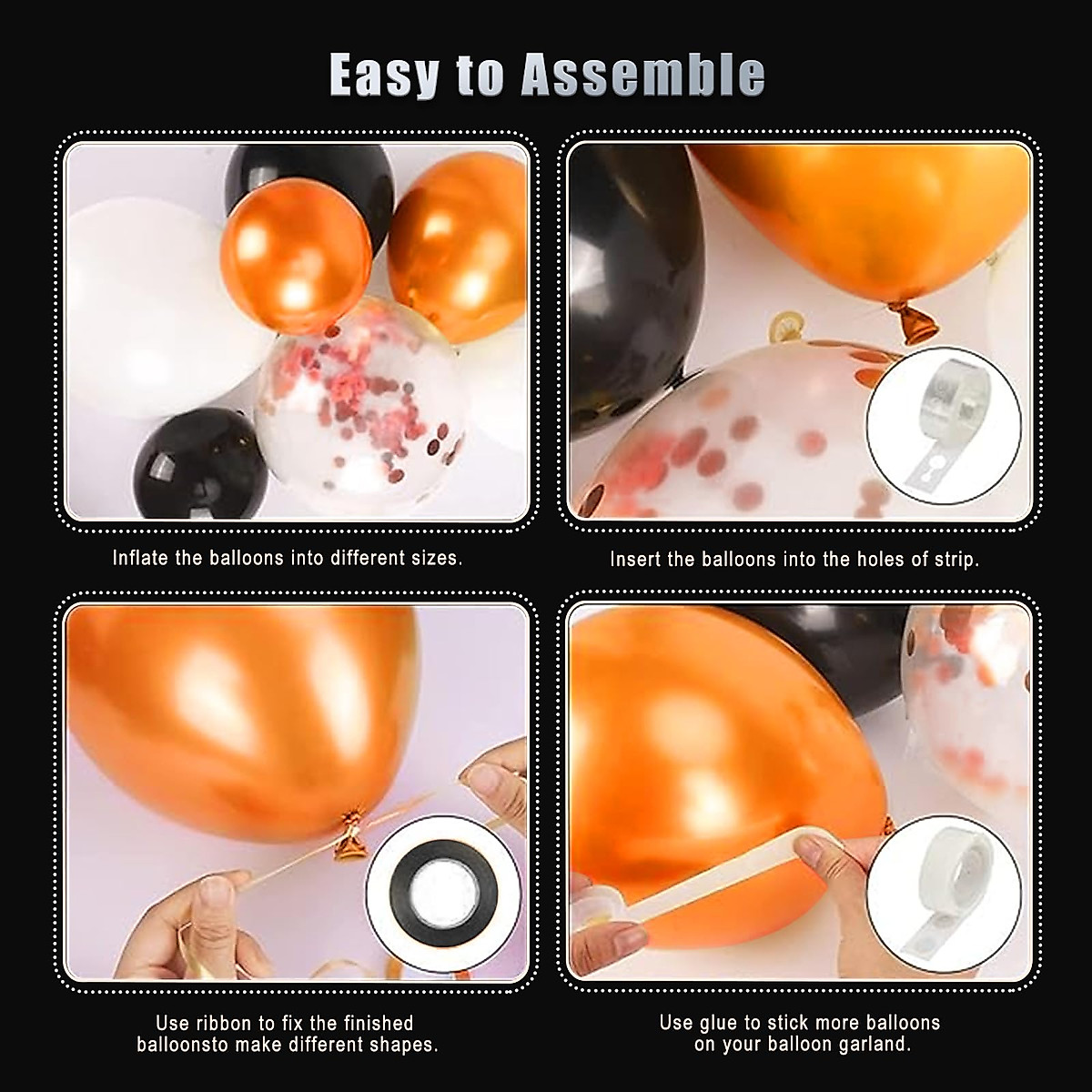 Easy to Assemble

Inflate the balloons into different sizes.

Insert the balloons into the holes of strip.

Use ribbon to fix the finished balloonsto make different shapes.

Use glue to stick more balloons on your balloon garland.