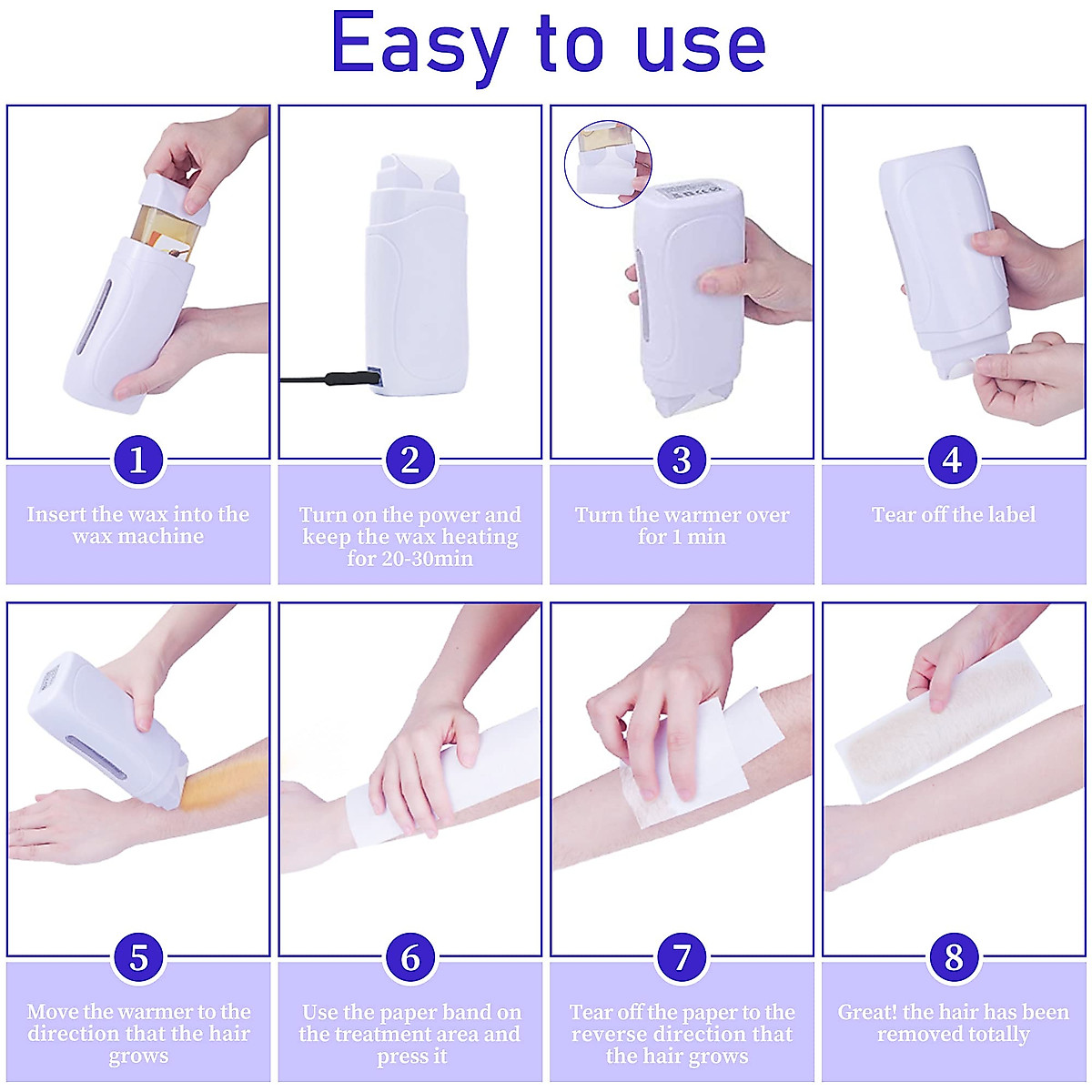 Easy to use

1
Insert the wax into the wax machine

2
Turn on the power and keep the wax heating for 20-30min

3
Turn the warmer over for 1 min

4
Tear off the label

5
Move the warmer to the direction that the hair grows

6
Use the paper band on the treatment area and press it

7
Tear off the paper to the reverse direction that the hair grows

8
Great! the hair has been removed totally