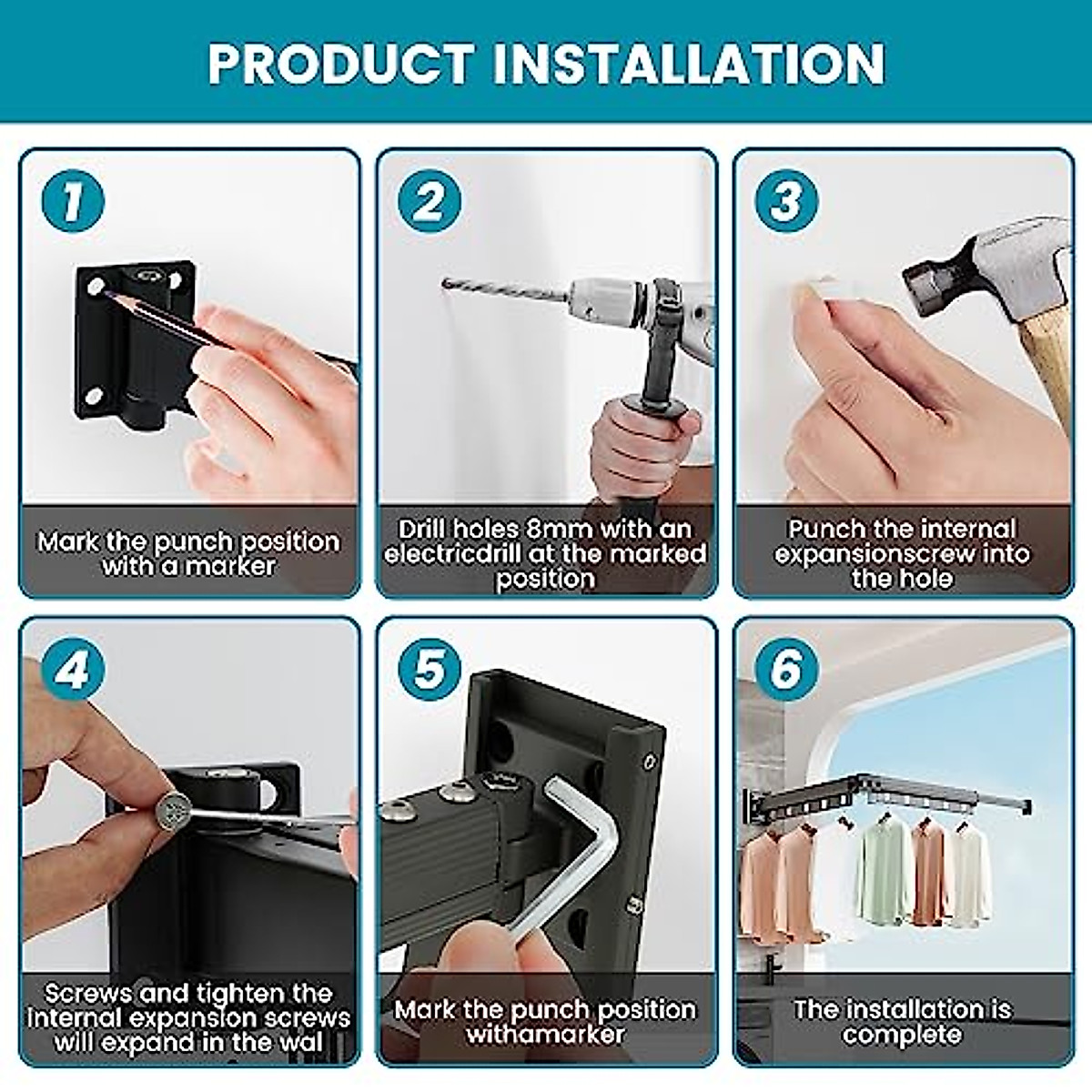 PRODUCT INSTALLATION

1

Mark the punch position with a marker

2

Drill holes 8mm with an electricdrill at the marked position

3

Punch the internal expansionscrew into the hole

4

Screws and tighten the internal expansion screws will expand in the wal

5

Mark the punch position withamarker

6

The installation is complete