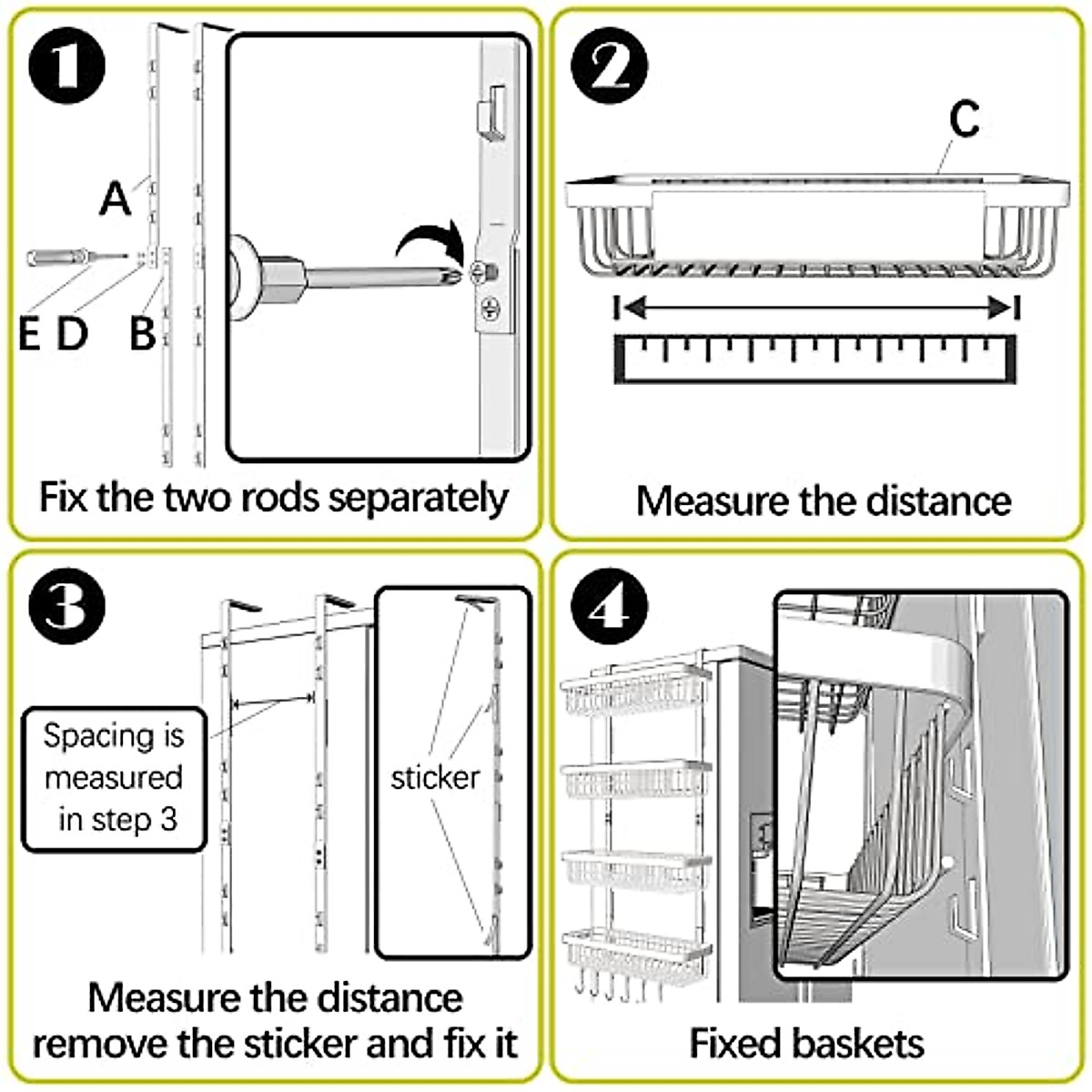 1

A

E D B

Fix the two rods separately

2

C

Measure the distance

3

Spacing is measured in step 3

sticker

Measure the distance remove the sticker and fix it

4

Fixed baskets