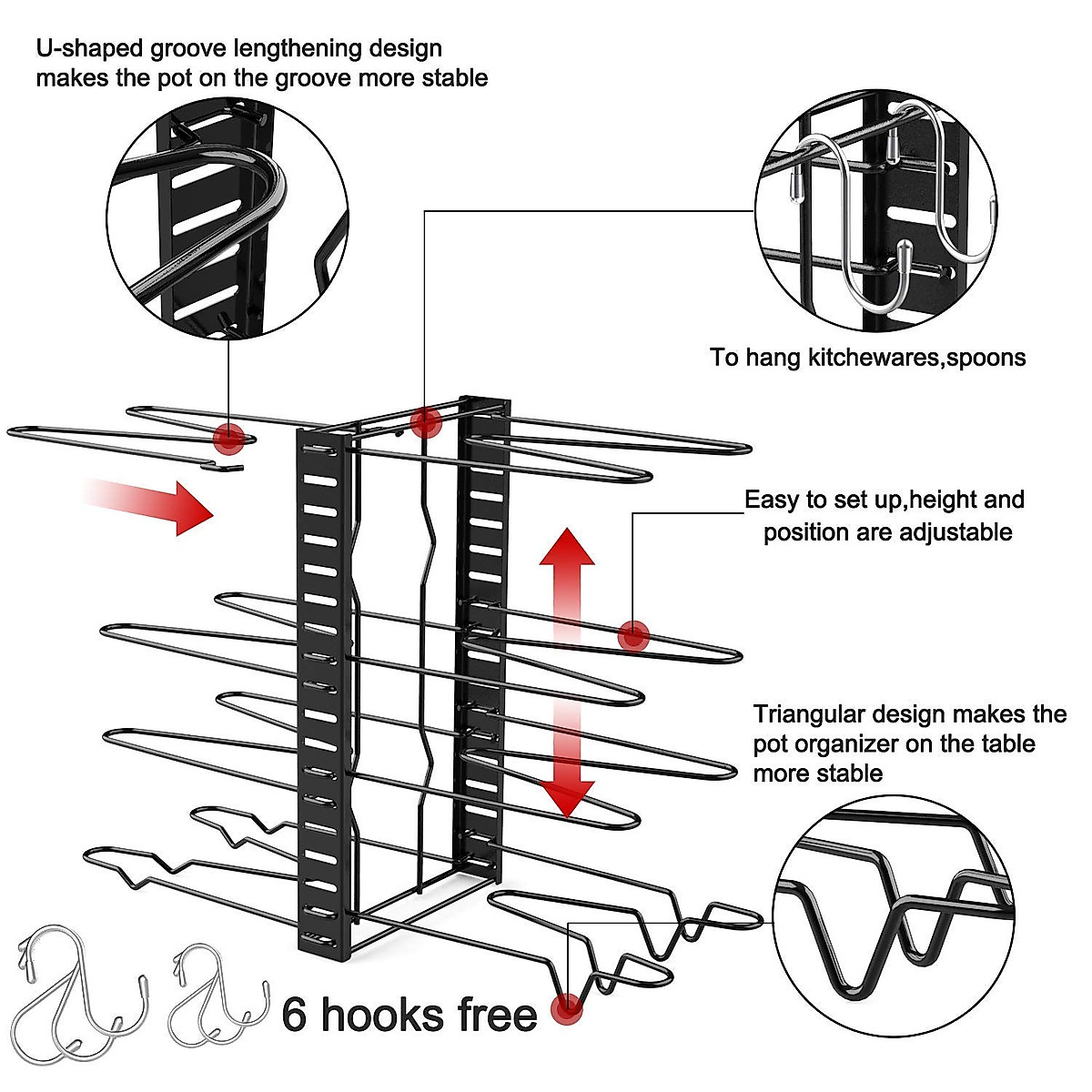 U-shaped groove lengthening design makes the pot on the groove more stable

To hang kitchewares,spoons

Easy to set up,height and position are adjustable

Triangular design makes the pot organizer on the table more stable

6 hooks free