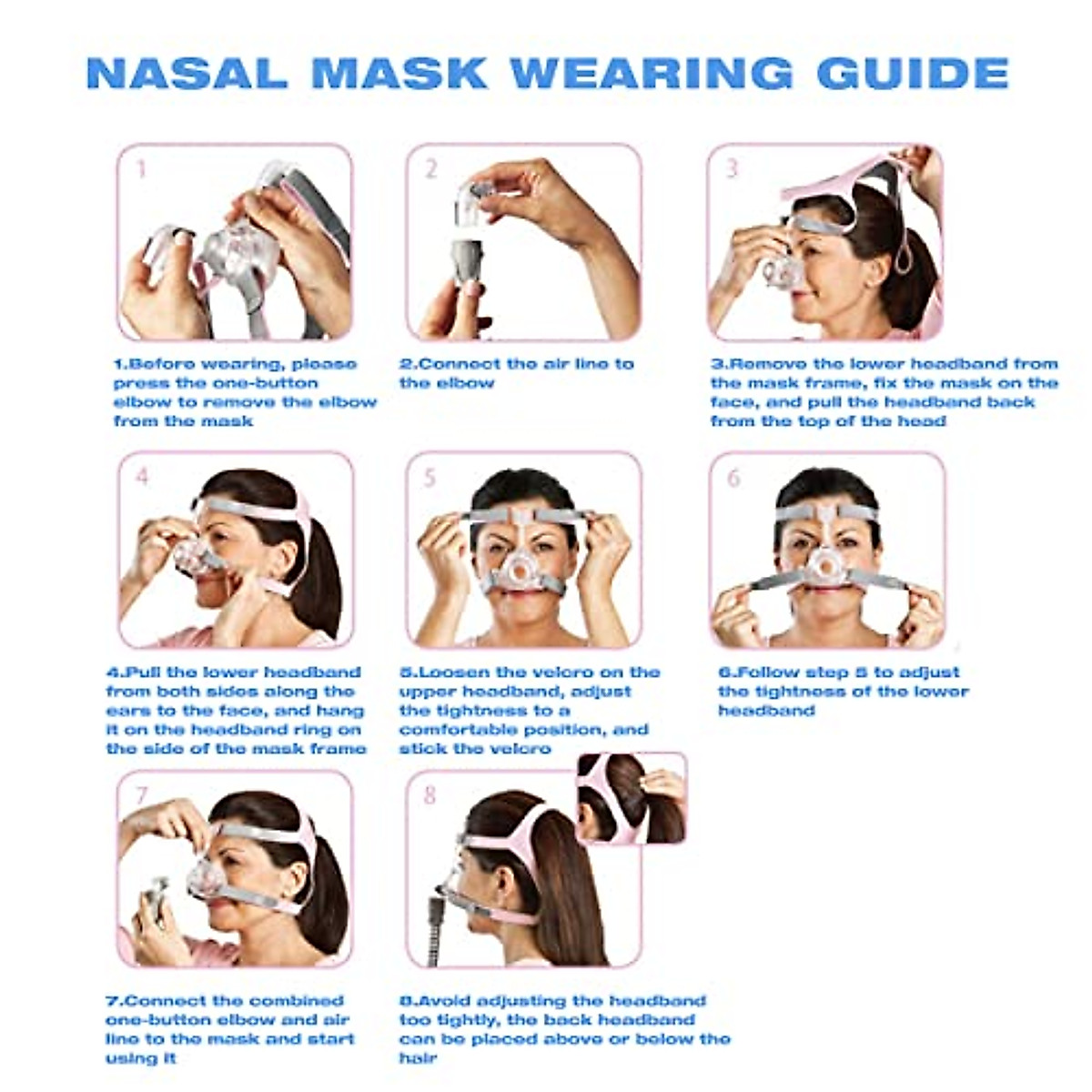 NASAL MASK WEARING GUIDE

1

1.Before wearing, please press the one-button elbow to remove the elbow from the mask

2

2.Connect the air line to the elbow

3

3.Remove the lower headband from the mask frame, fix the mask on the face, and pull the headband back from the top of the head

4

4.Pull the lower headband from both sides along the ears to the face, and hang it on the headband ring on the side of the mask frame

5

5.Loosen the velcro on the upper headband, adjust the tightness to a comfortable position, and stick the velcro

6

6.Follow step 5 to adjust the tightness of the lower headband

7

7.Connect the combined one-button elbow and air line to the mask and start using it

8

8.Avoid adjusting the headband too tightly, the back headband can be placed above or below the hair