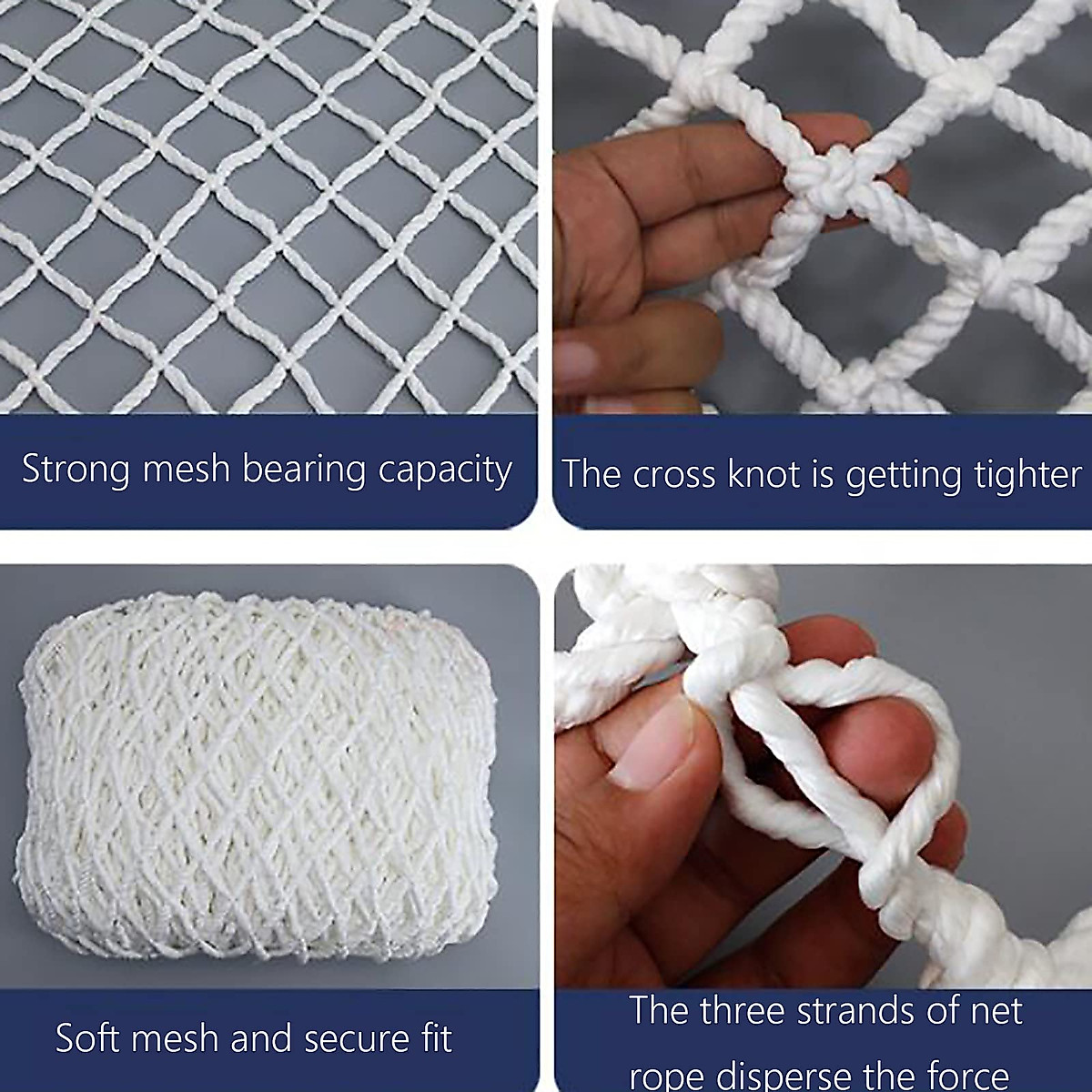 Strong mesh bearing capacity

The cross knot is getting tighter

Soft mesh and secure fit

The three strands of net rope disperse the force