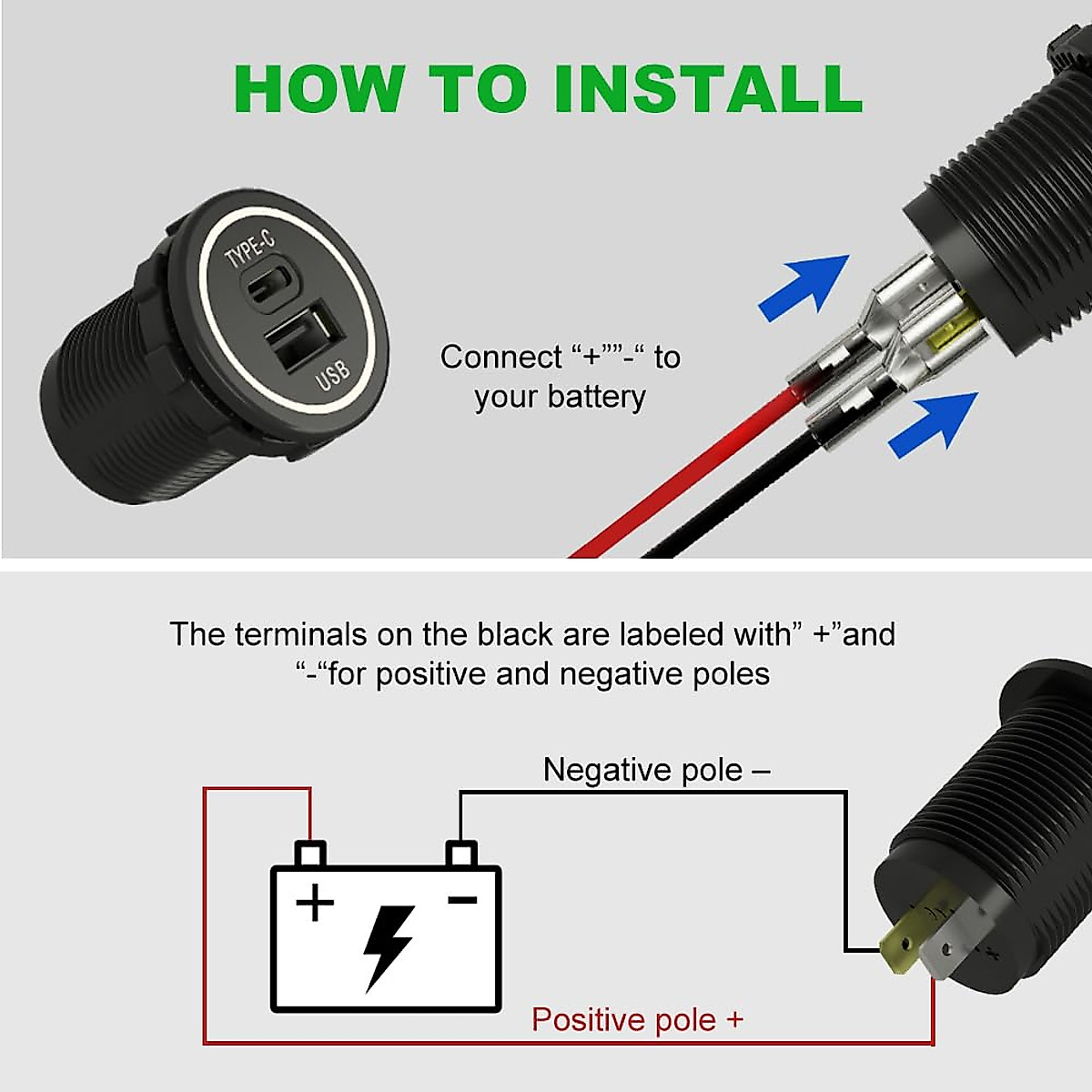 HOW TO INSTALL

TYPE-C

USB

Connect “+””-“ to your battery

The terminals on the black are labeled with” +”and “-“for positive and negative poles

Negative pole –

+

−

Positive pole +