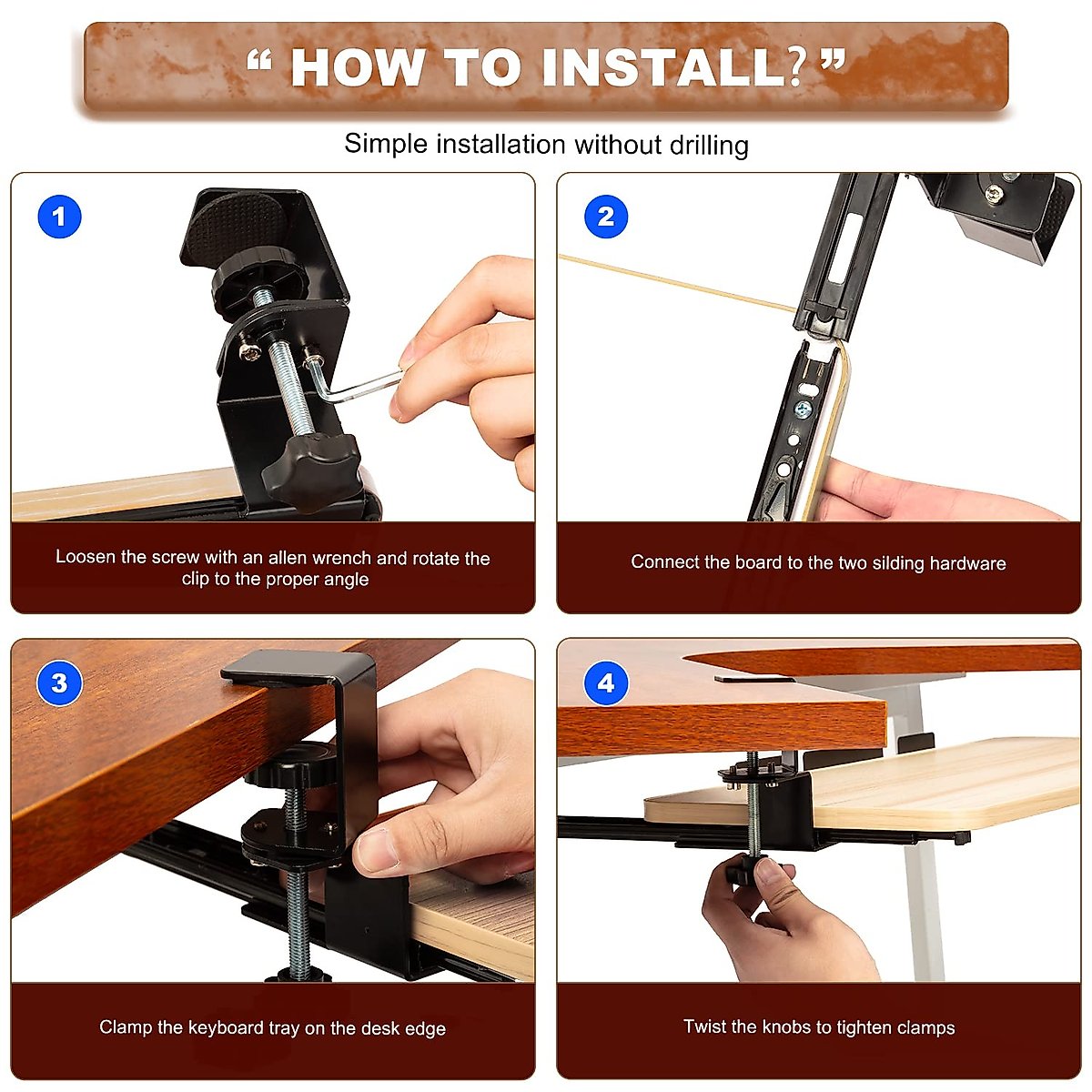 “ HOW TO INSTALL? ”

Simple installation without drilling

1

Loosen the screw with an allen wrench and rotate the clip to the proper angle

2

Connect the board to the two silding hardware

3

Clamp the keyboard tray on the desk edge

4

Twist the knobs to tighten clamps