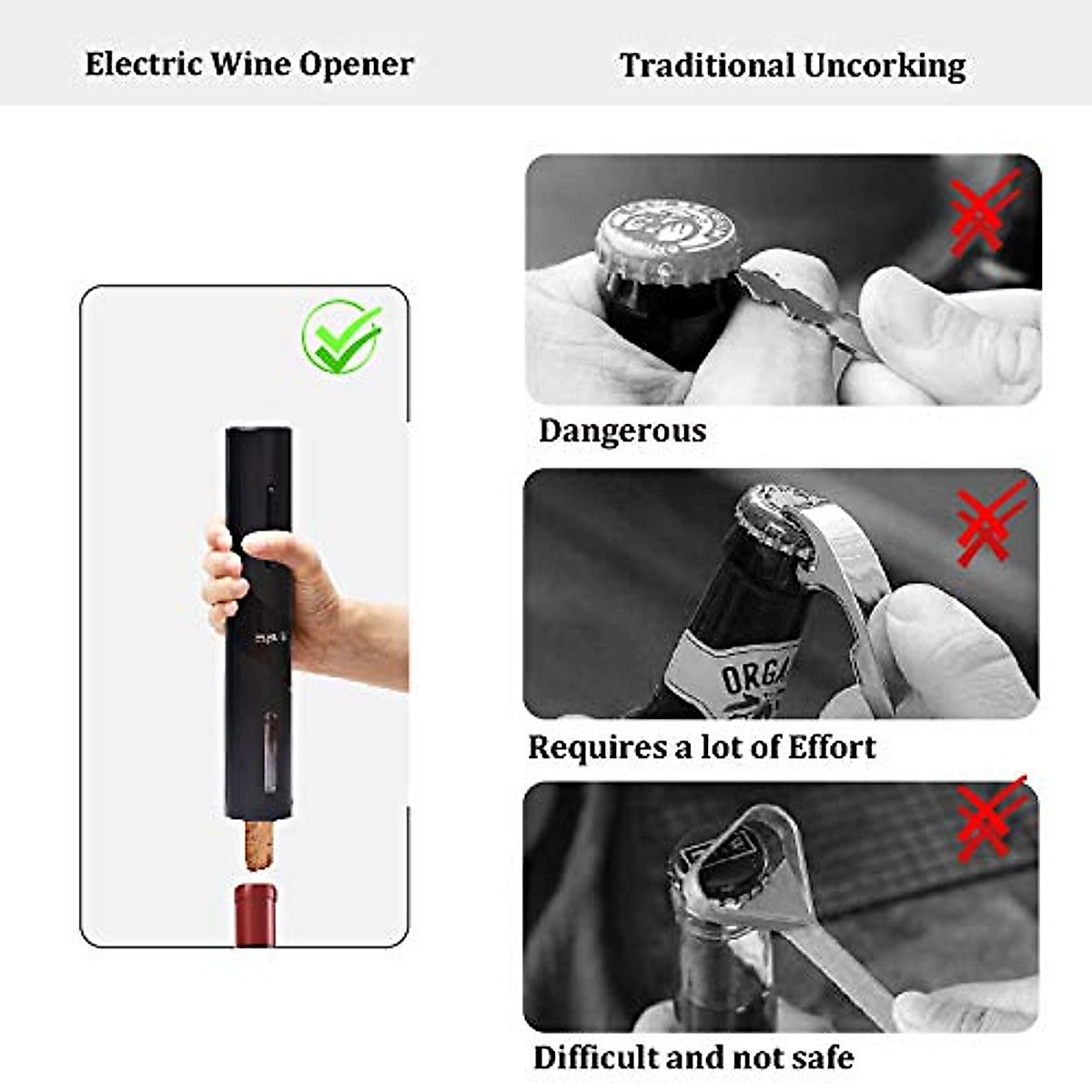 Electric Wine Opener

Traditional Uncorking

Dangerous

ORGA

Requires a lot of Effort

Difficult and not safe