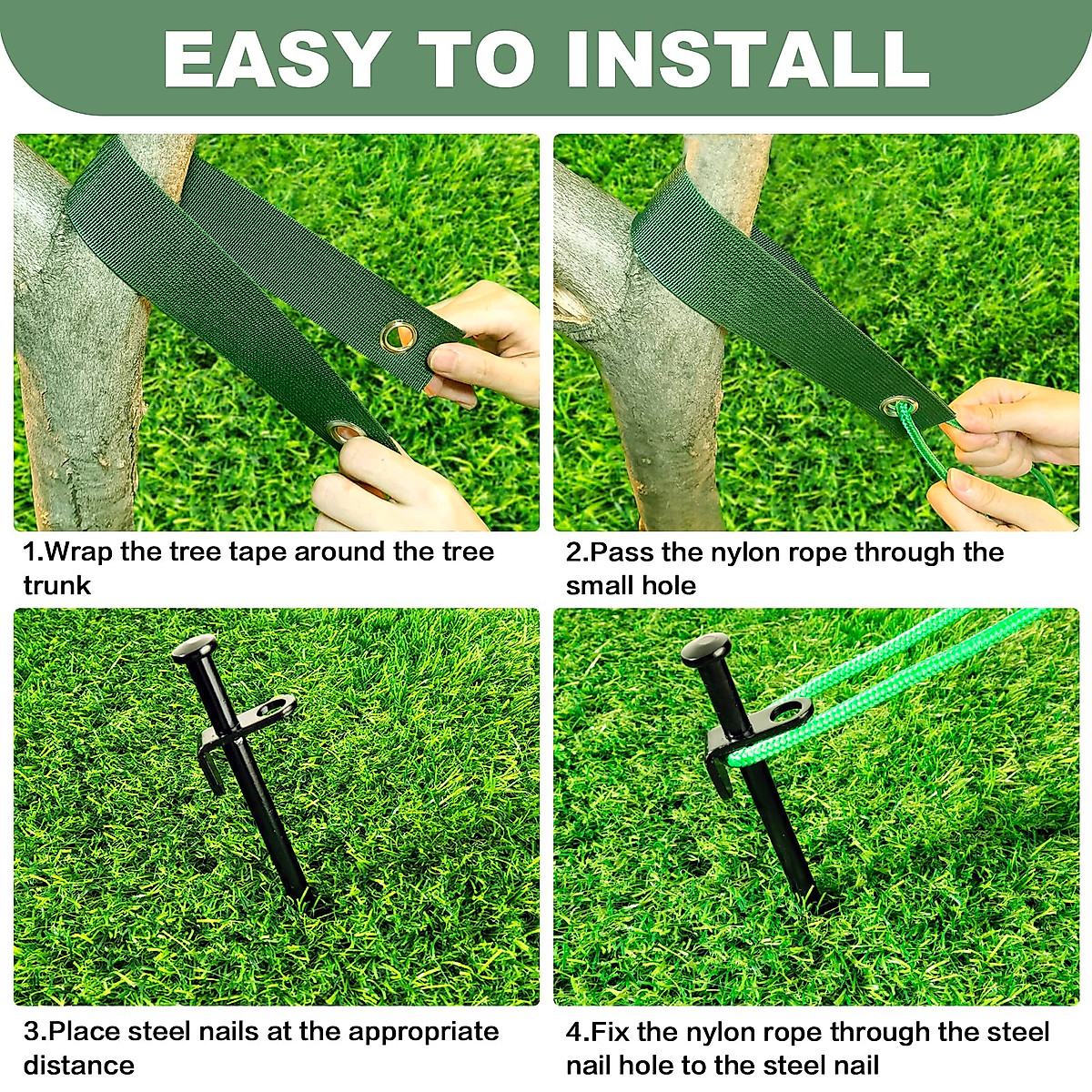 EASY TO INSTALL

1.Wrap the tree tape around the tree trunk

2.Pass the nylon rope through the small hole

3.Place steel nails at the appropriate distance

4.Fix the nylon rope through the steel nail hole to the steel nail