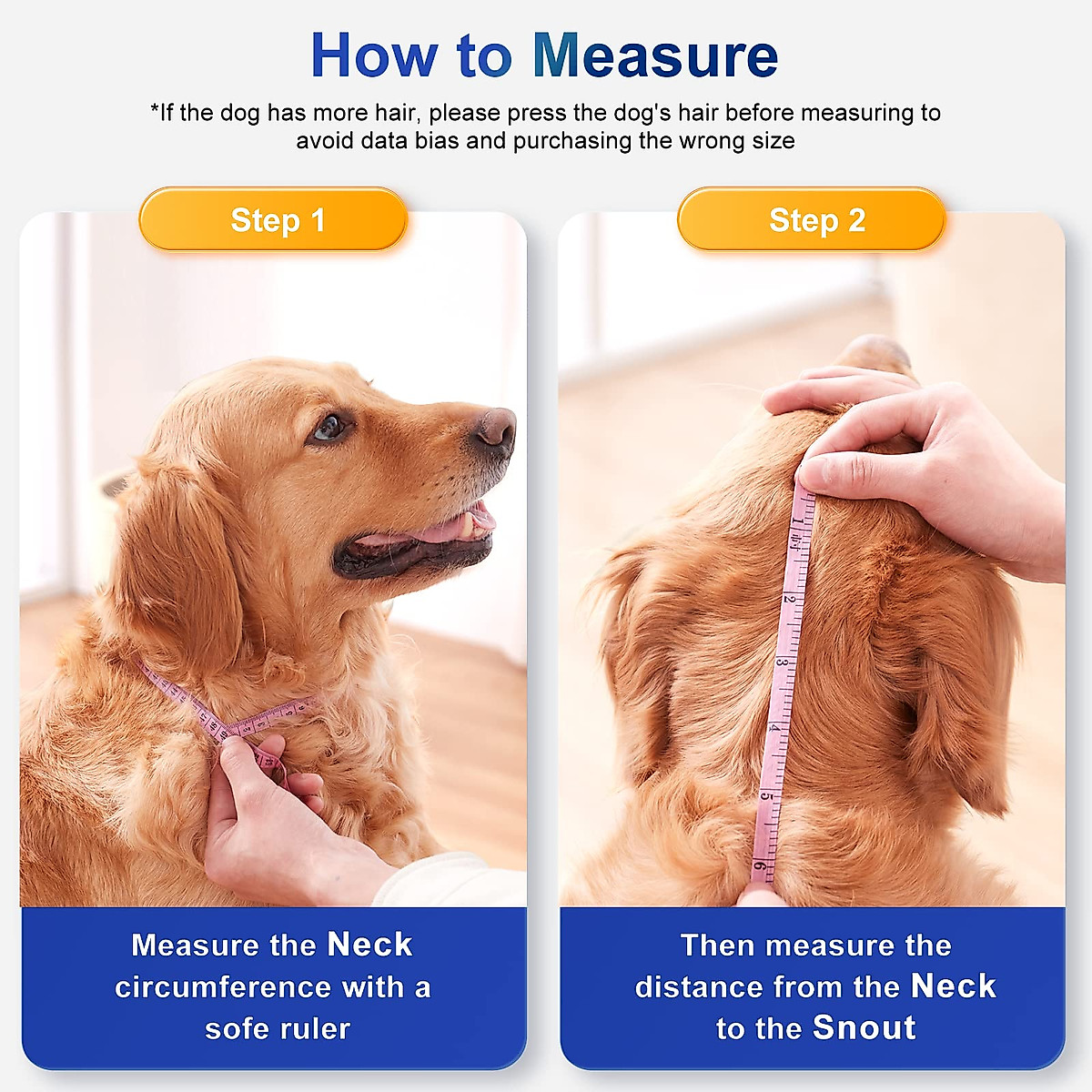 How to Measure

*If the dog has more hair, please press the dog's hair before measuring to avoid data bias and purchasing the wrong size

Step 1

Measure the Neck circumference with a sofe ruler

Step 2

1
2
3
4
5
6

Then measure the distance from the Neck to the Snout