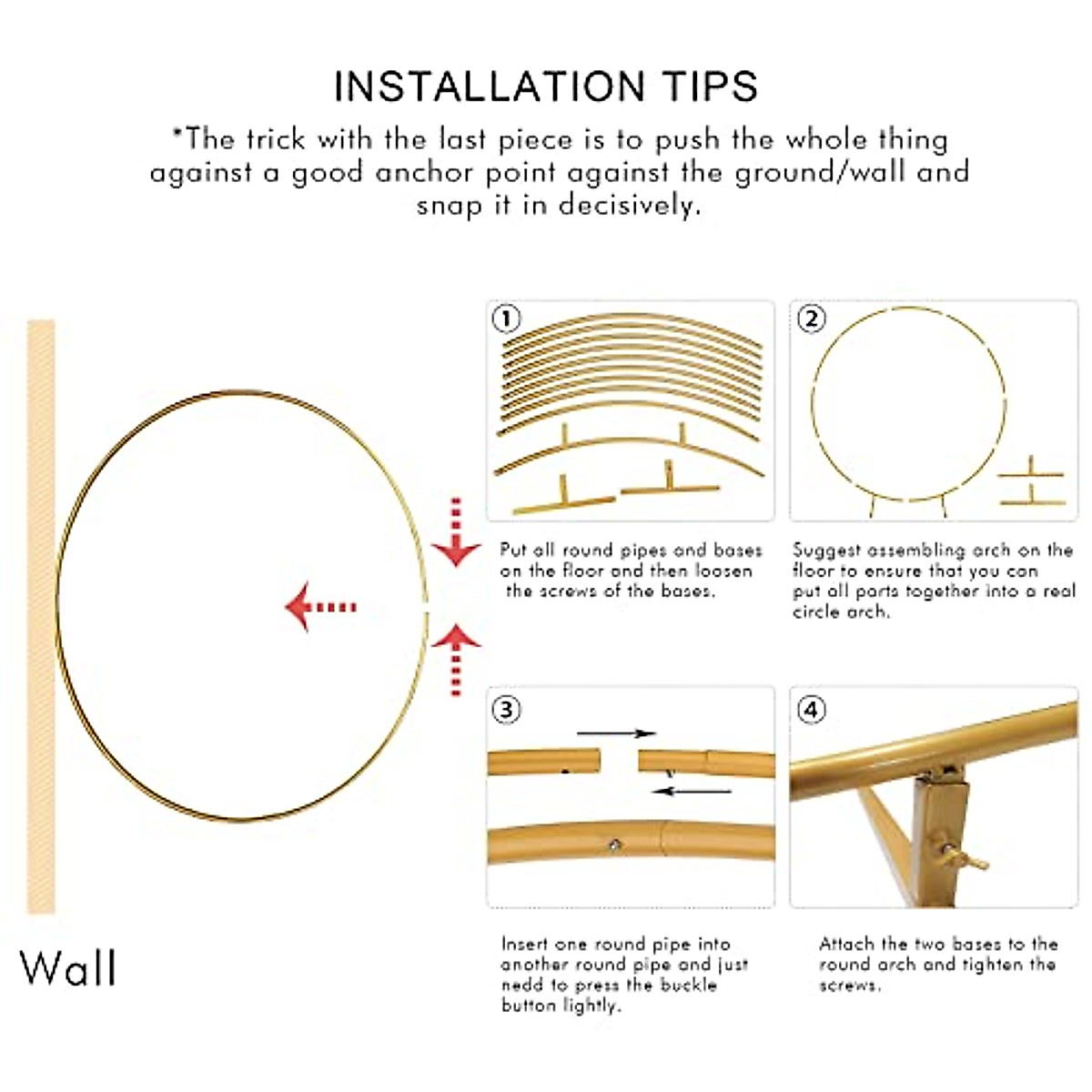 INSTALLATION TIPS

*The trick with the last piece is to push the whole thing against a good anchor point against the ground/wall and snap it in decisively.

Wall

①

Put all round pipes and bases on the floor and then loosen the screws of the bases.

②

Suggest assembling arch on the floor to ensure that you can put all parts together into a real circle arch.

③

Insert one round pipe into another round pipe and just nedd to press the buckle button lightly.

④

Attach the two bases to the round arch and tighten the screws.