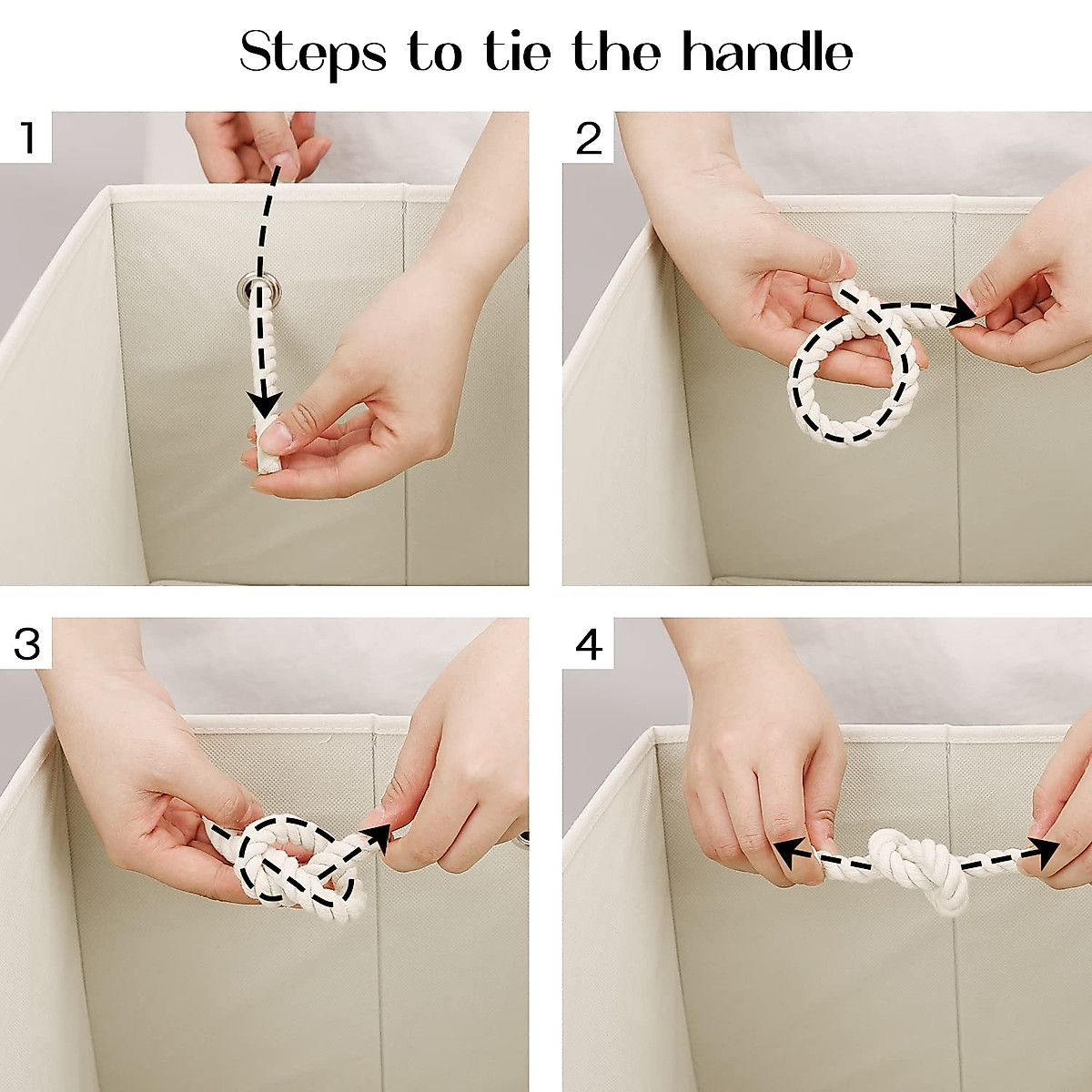 Steps to tie the handle

1

2

3

4