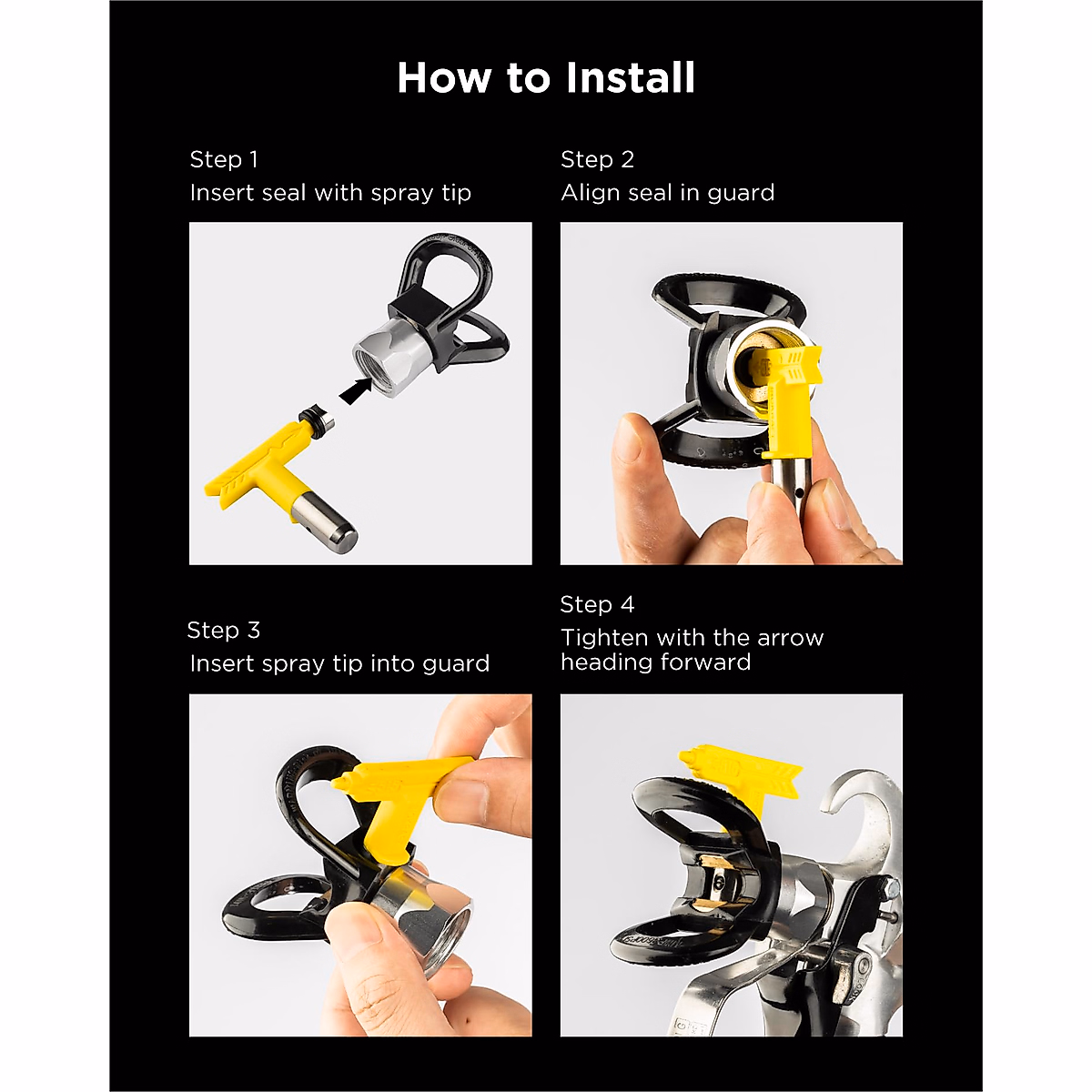 How to Install

Step 1
Insert seal with spray tip

Step 2
Align seal in guard

Step 3
Insert spray tip into guard

Step 4
Tighten with the arrow heading forward