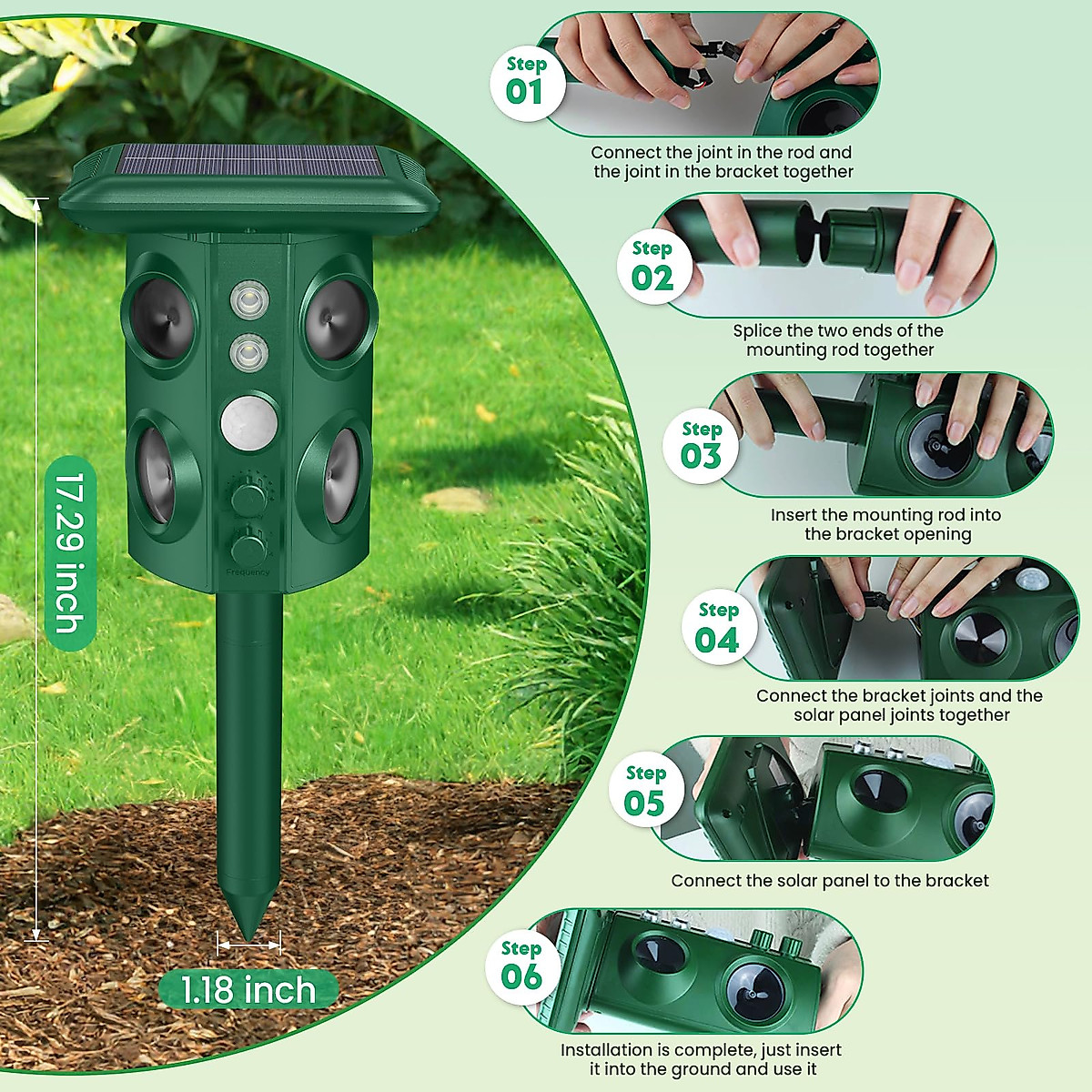 17.29 inch

Frequency

1.18 inch

Step 01
Connect the joint in the rod and the joint in the bracket together

Step 02
Splice the two ends of the mounting rod together

Step 03
Insert the mounting rod into the bracket opening

Step 04
Connect the bracket joints and the solar panel joints together

Step 05
Connect the solar panel to the bracket

Step 06
Installation is complete, just insert it into the ground and use it