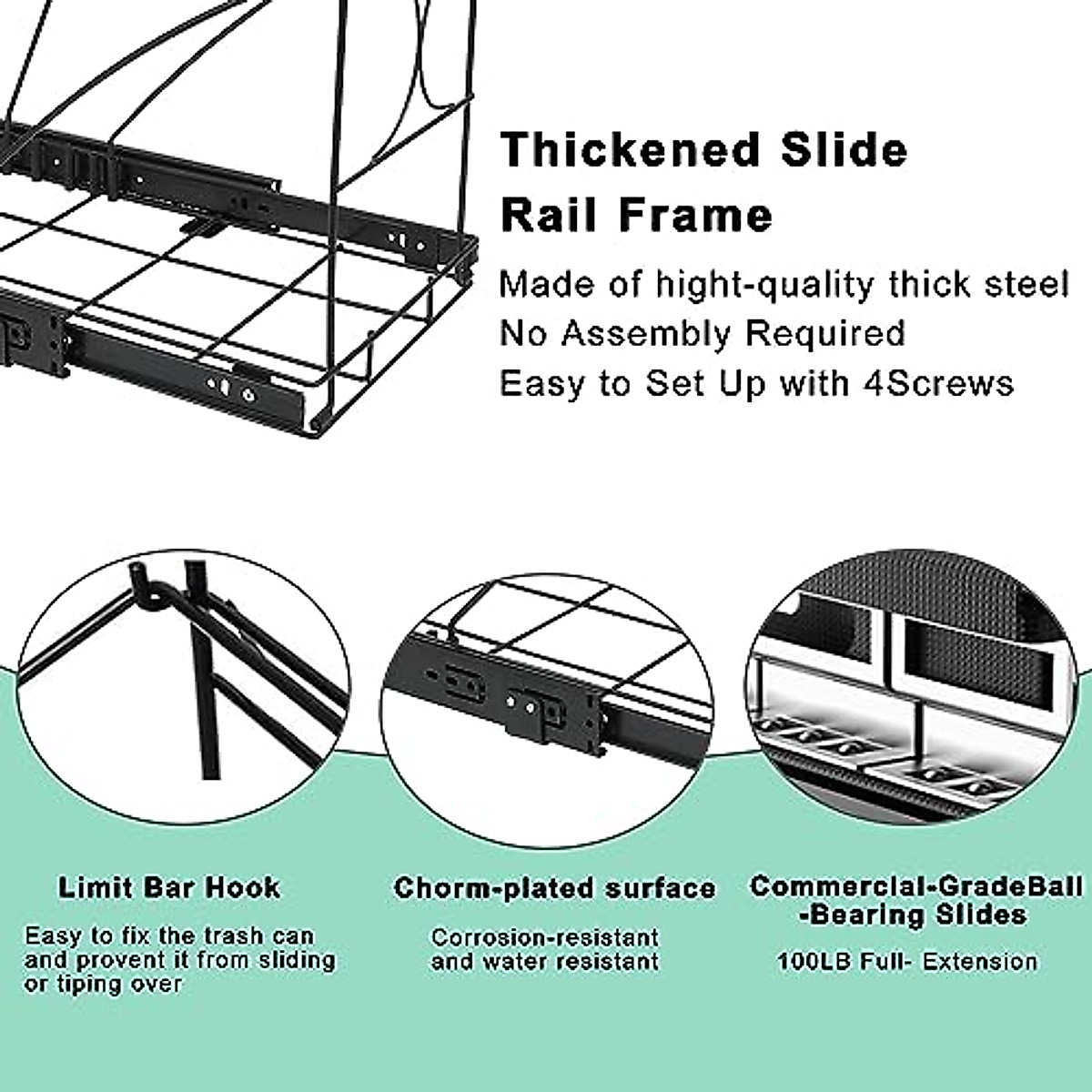 Thickened Slide Rail Frame

Made of hight-quality thick steel
No Assembly Required
Easy to Set Up with 4Screws

Limit Bar Hook

Easy to fix the trash can and provent it from sliding or tiping over

Chorm-plated surface

Corrosion-resistant and water resistant

Commercial-GradeBall -Bearing Slides

100LB Full- Extension