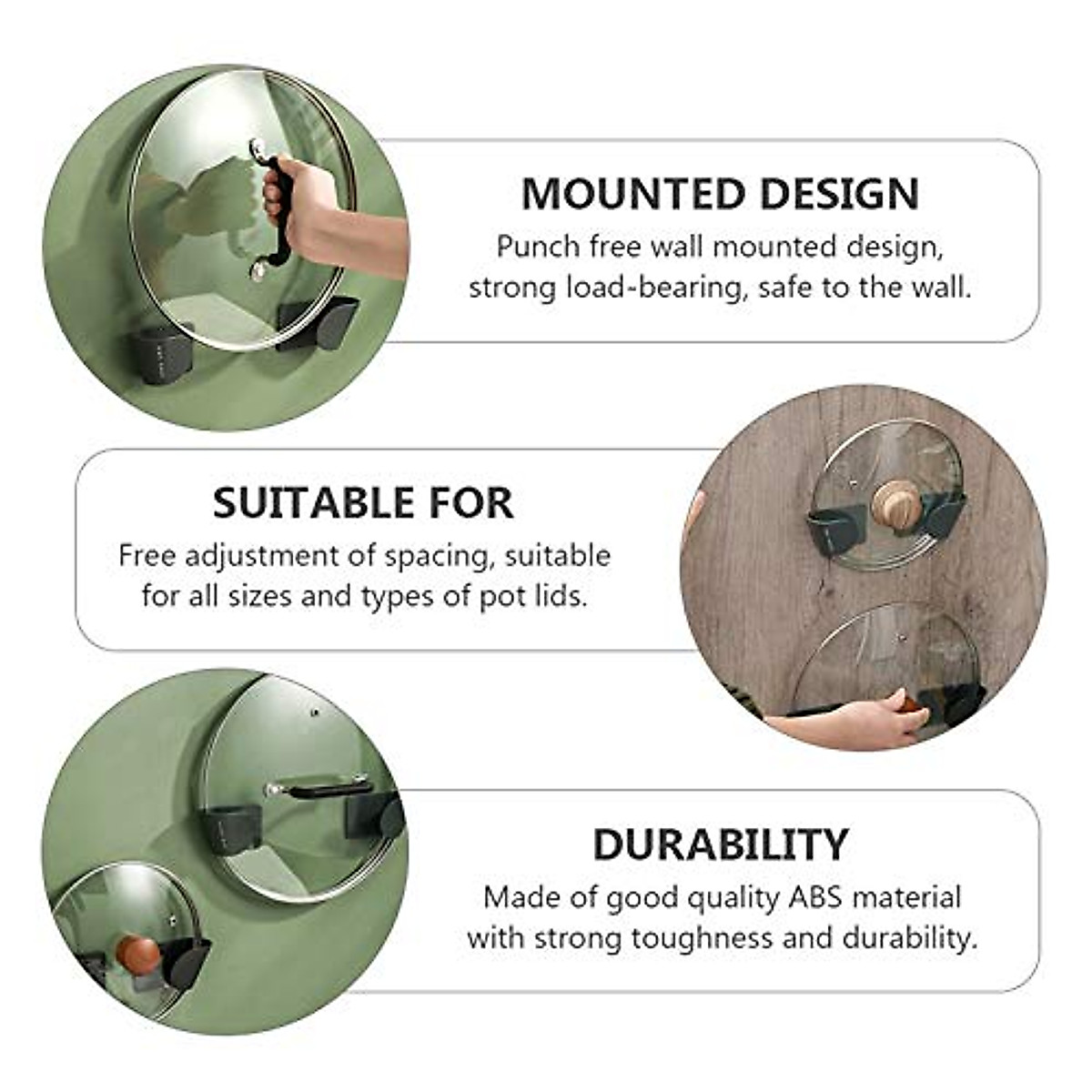 MOUNTED DESIGN
Punch free wall mounted design, strong load-bearing, safe to the wall.

SUITABLE FOR
Free adjustment of spacing, suitable for all sizes and types of pot lids.

DURABILITY
Made of good quality ABS material with strong toughness and durability.