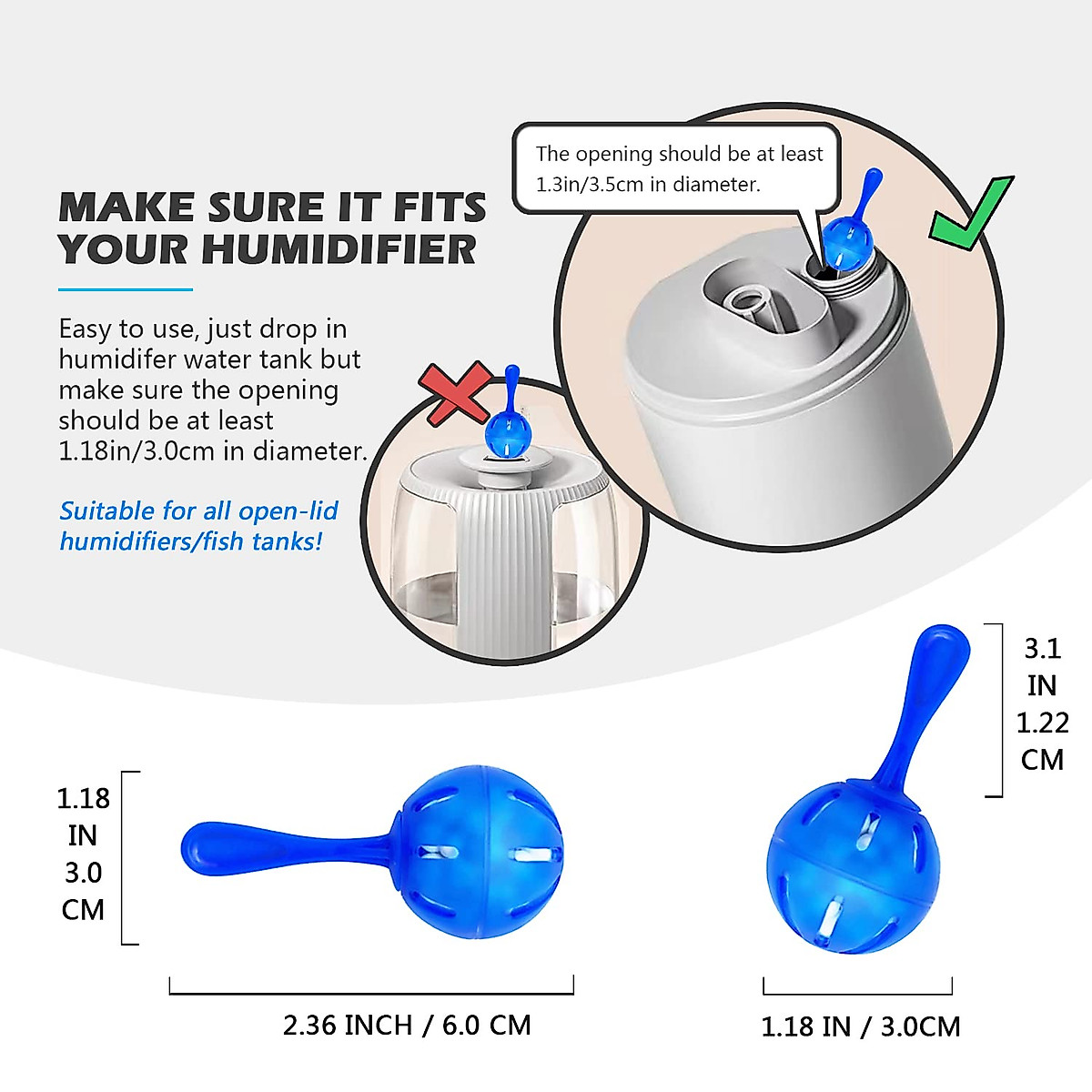 MAKE SURE IT FITS YOUR HUMIDIFIER

Easy to use, just drop in humidifer water tank but make sure the opening should be at least 1.18in/3.0cm in diameter.

Suitable for all open-lid humidifiers/fish tanks!

The opening should be at least 1.3in/3.5cm in diameter.

1.18 IN 3.0 CM

2.36 INCH / 6.0 CM

3.1 IN 1.22 CM

1.18 IN / 3.0CM