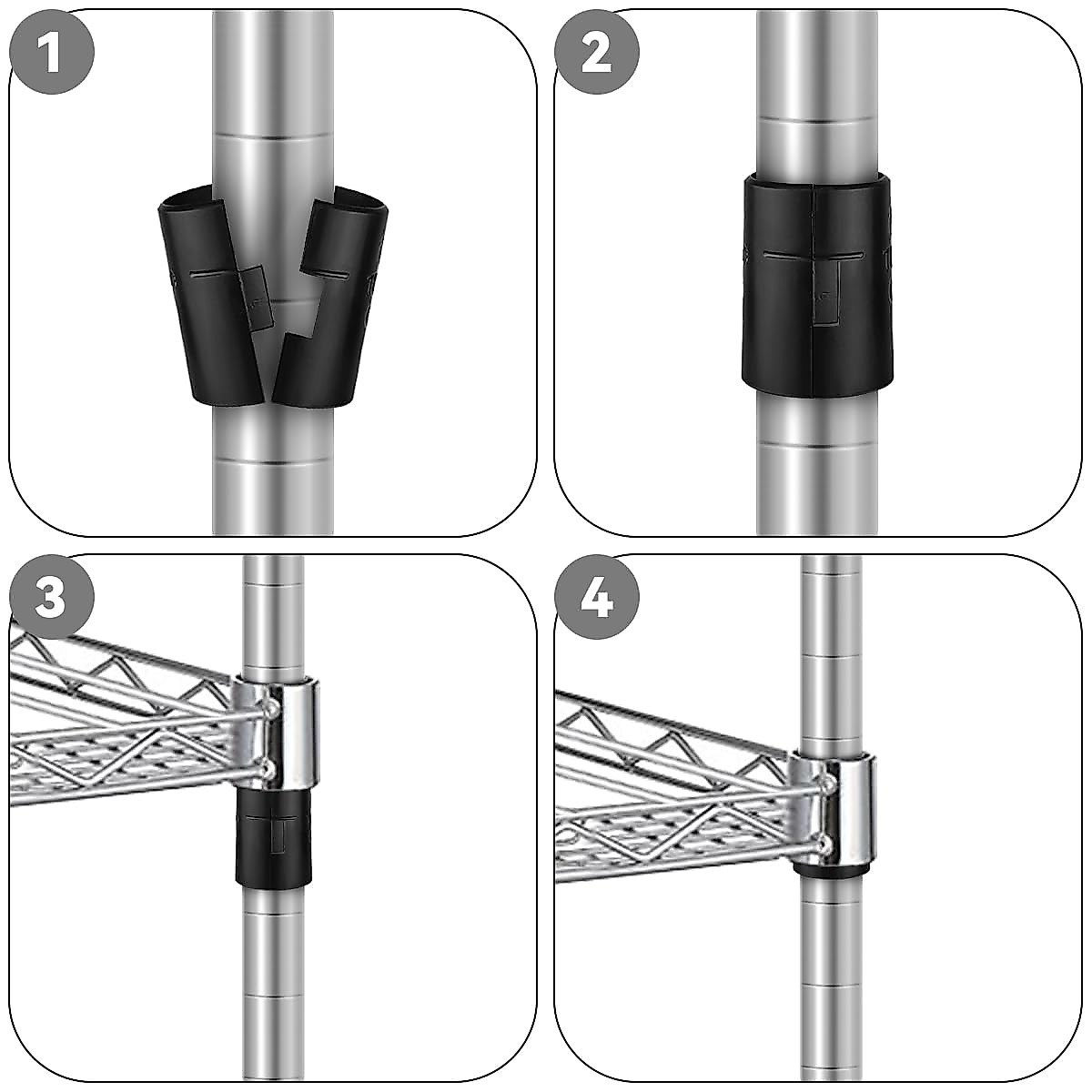 1

2

3

4