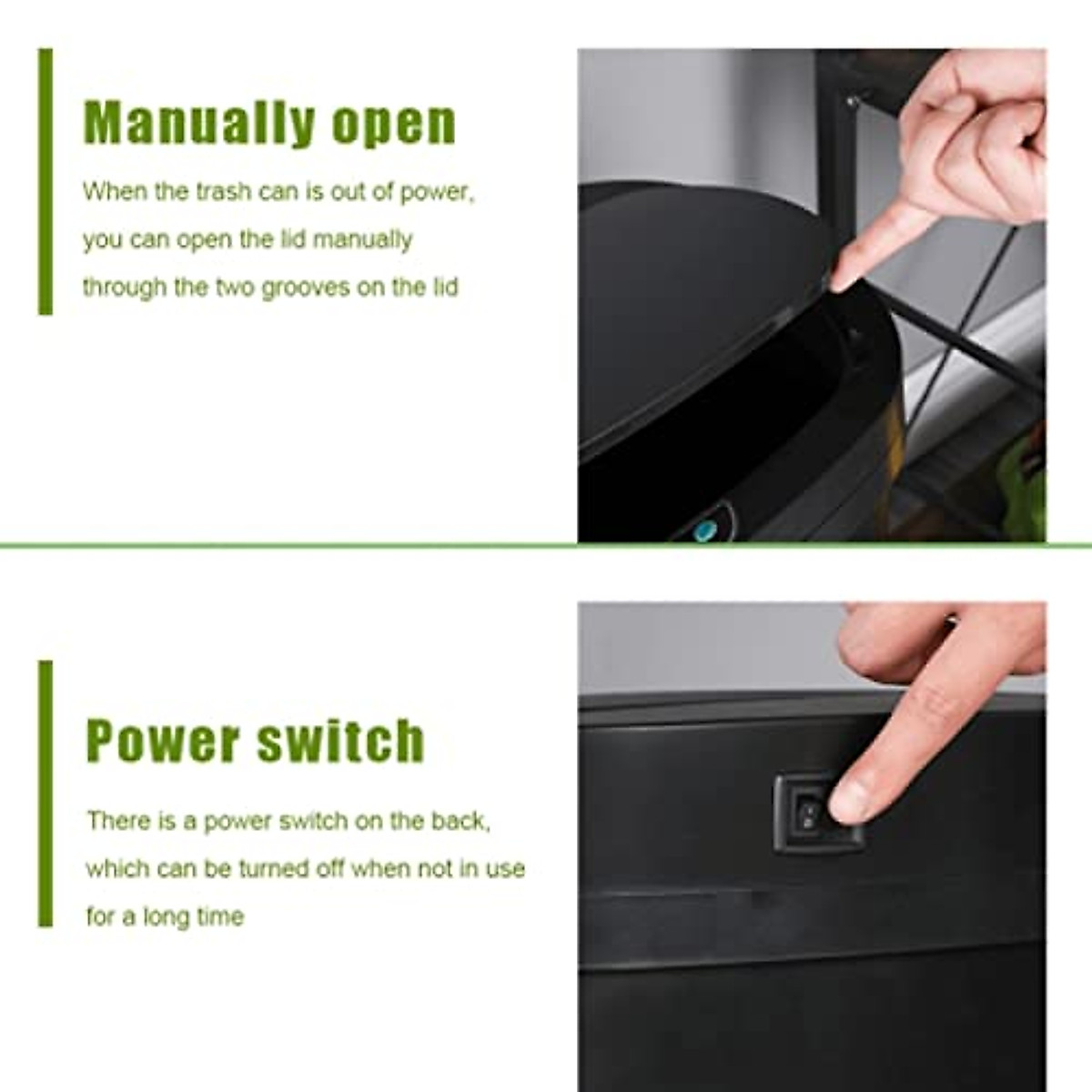 Manually open

When the trash can is out of power, you can open the lid manually through the two grooves on the lid

Power switch

There is a power switch on the back, which can be turned off when not in use for a long time