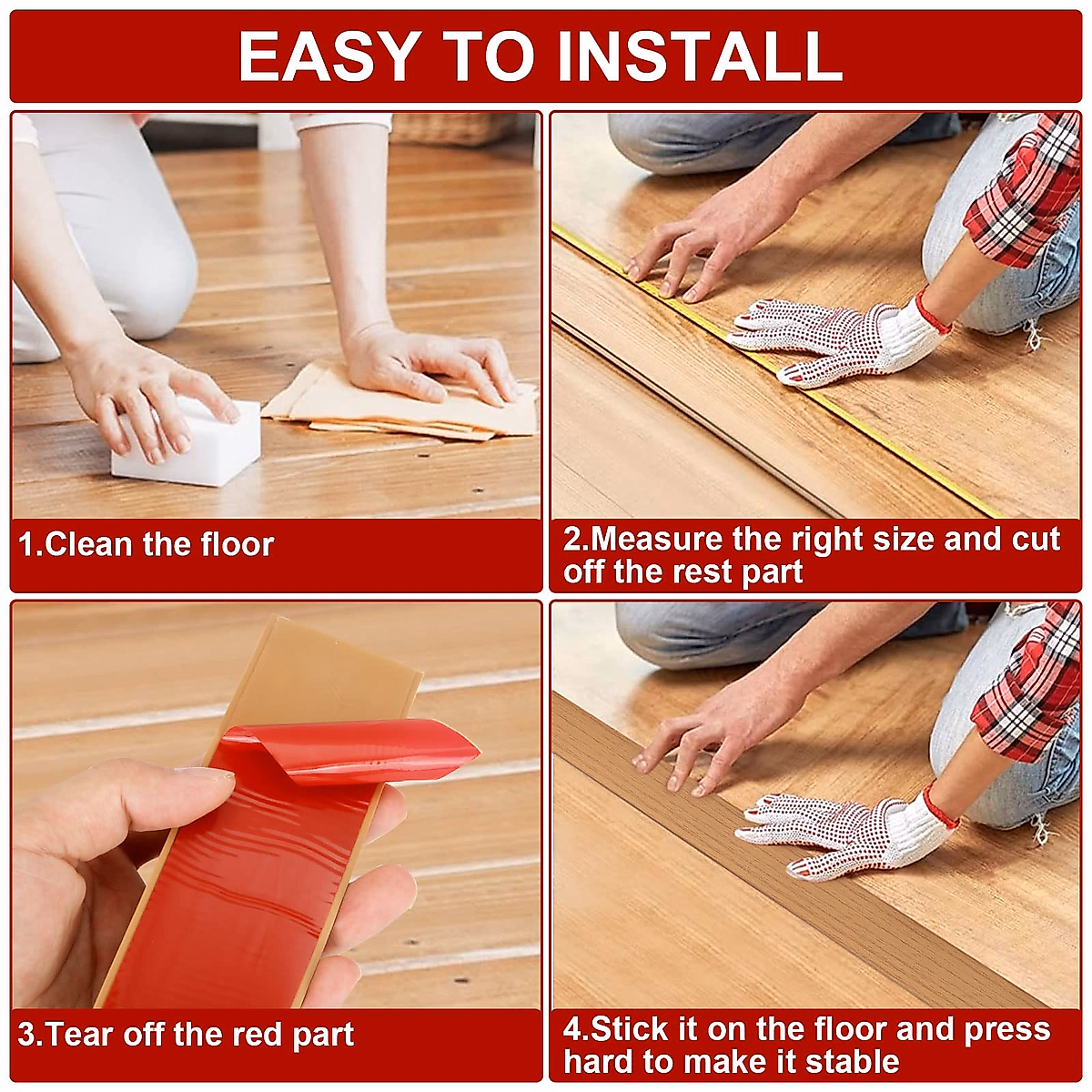 EASY TO INSTALL

1.Clean the floor

2.Measure the right size and cut off the rest part

3.Tear off the red part

4.Stick it on the floor and press hard to make it stable