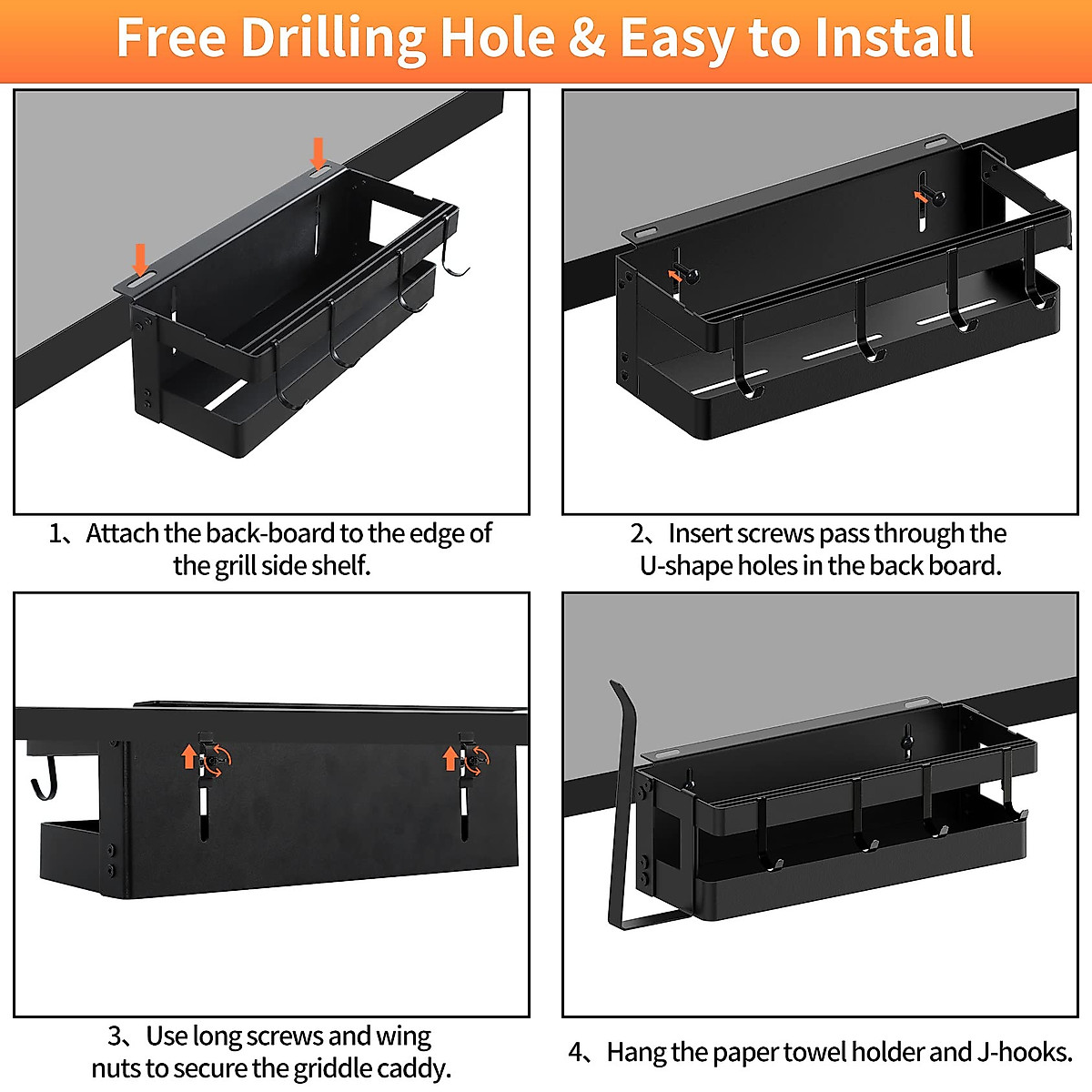 Free Drilling Hole & Easy to Install

1、Attach the back-board to the edge of the grill side shelf.

2、Insert screws pass through the U-shape holes in the back board.

3、Use long screws and wing nuts to secure the griddle caddy.

4、Hang the paper towel holder and J-hooks.