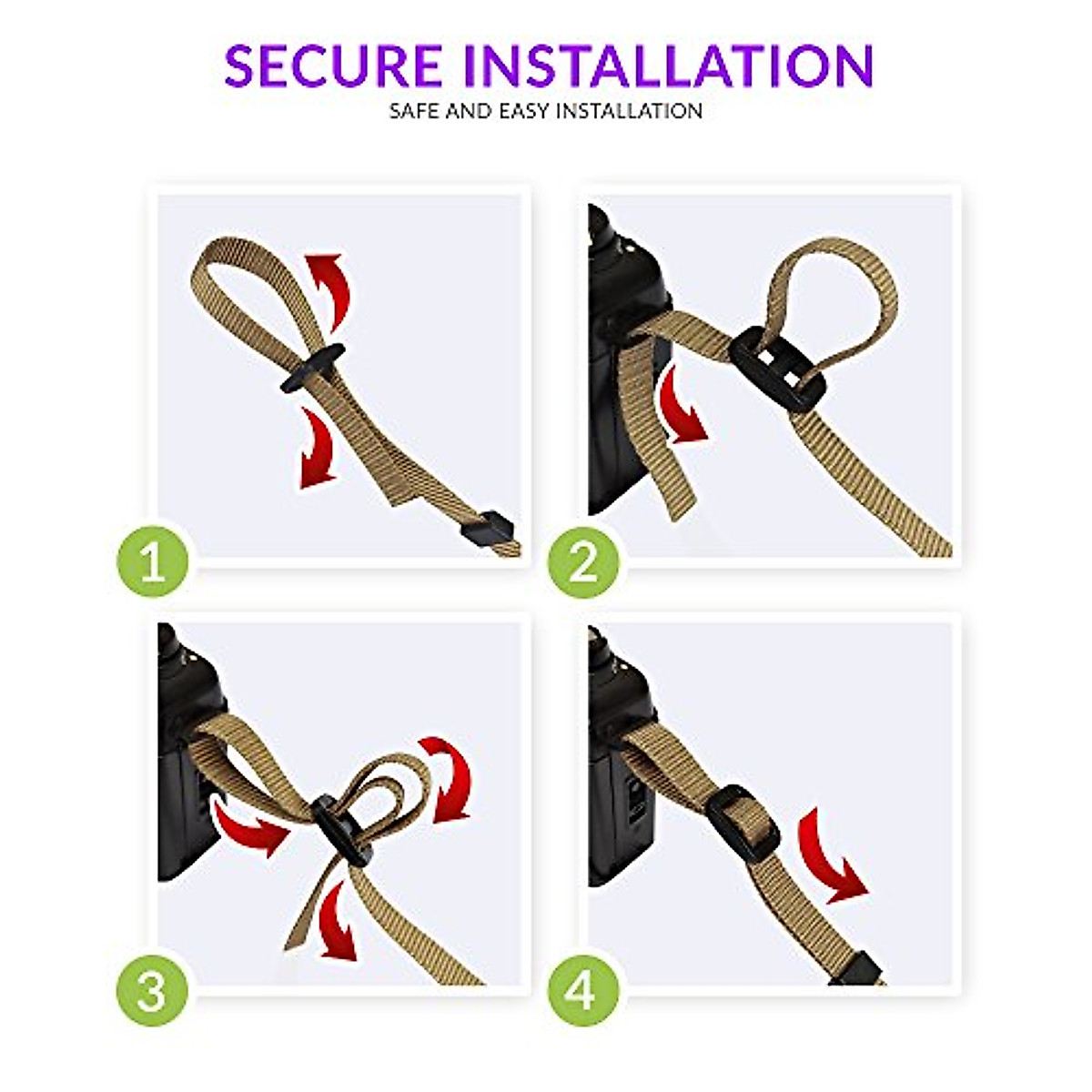 SECURE INSTALLATION
SAFE AND EASY INSTALLATION

1

2

3

4