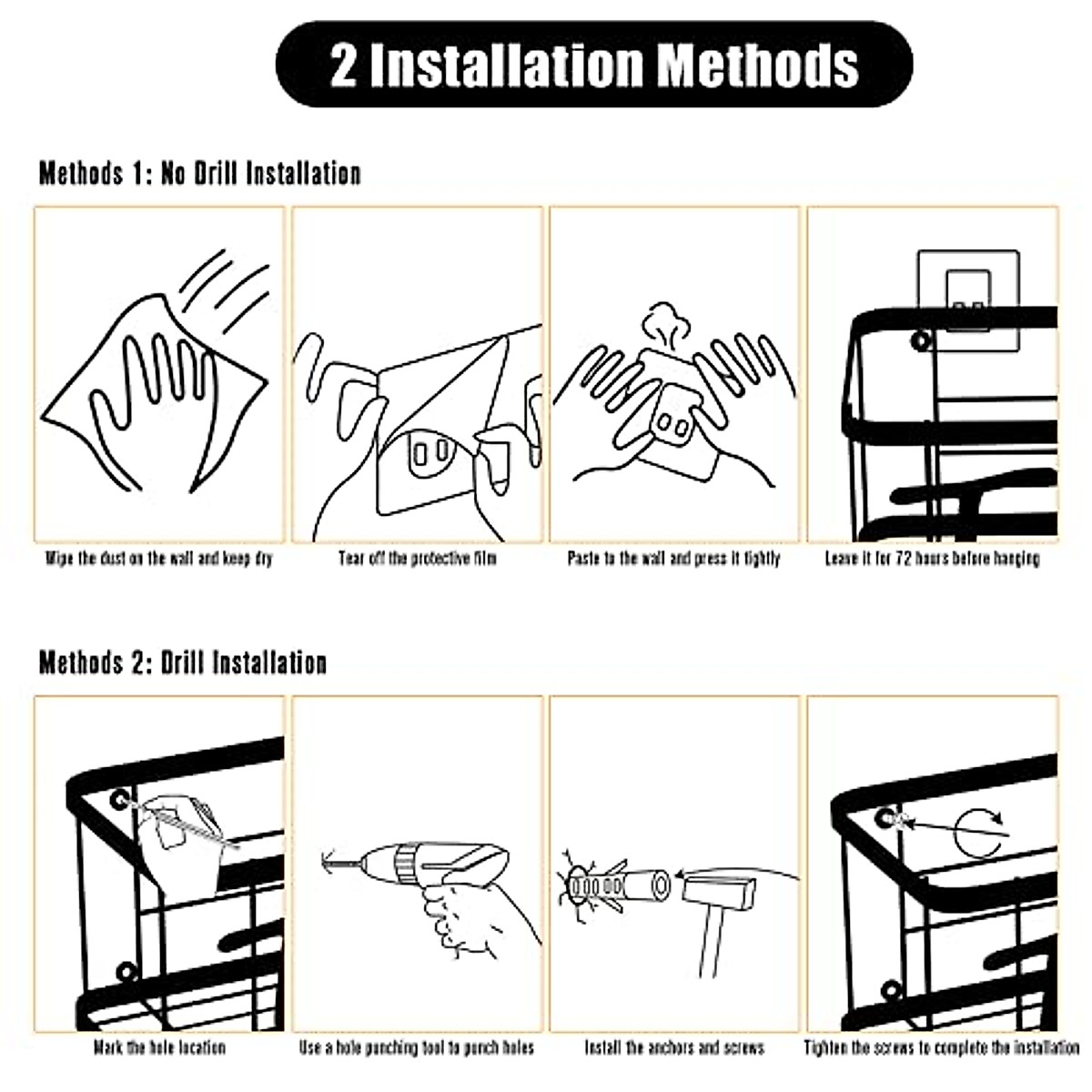 2 Installation Methods

Methods 1: No Drill Installation

Wipe the dust on the wall and keep dry

Tear off the protective film

Paste to the wall and press it tightly

Leave it for 72 hours before hanging

Methods 2: Drill Installation

Mark the hole location

Use a hole punching tool to punch holes

Install the anchors and screws

Tighten the screws to complete the installation