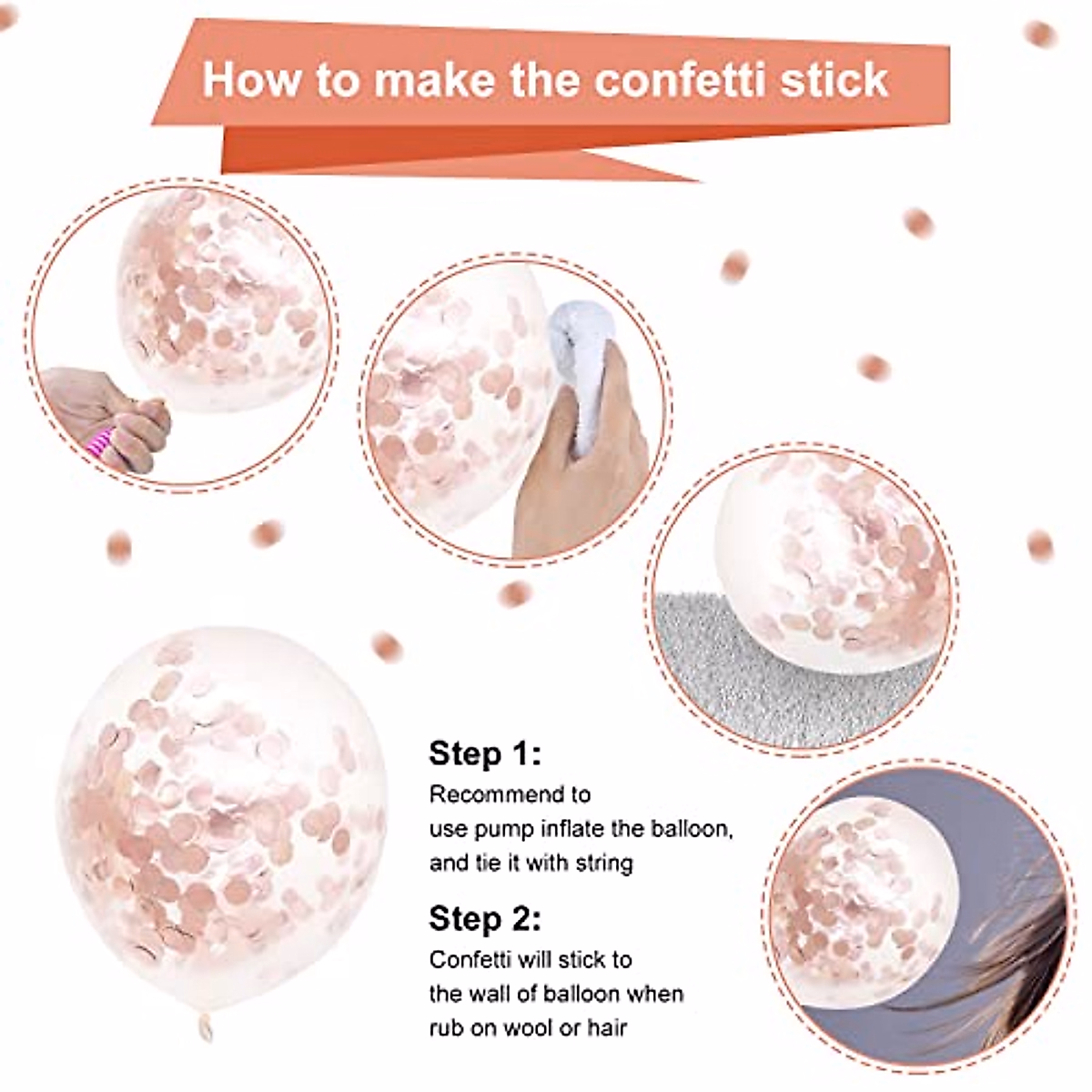 How to make the confetti stick

Step 1:
Recommend to use pump inflate the balloon, and tie it with string

Step 2:
Confetti will stick to the wall of balloon when rub on wool or hair