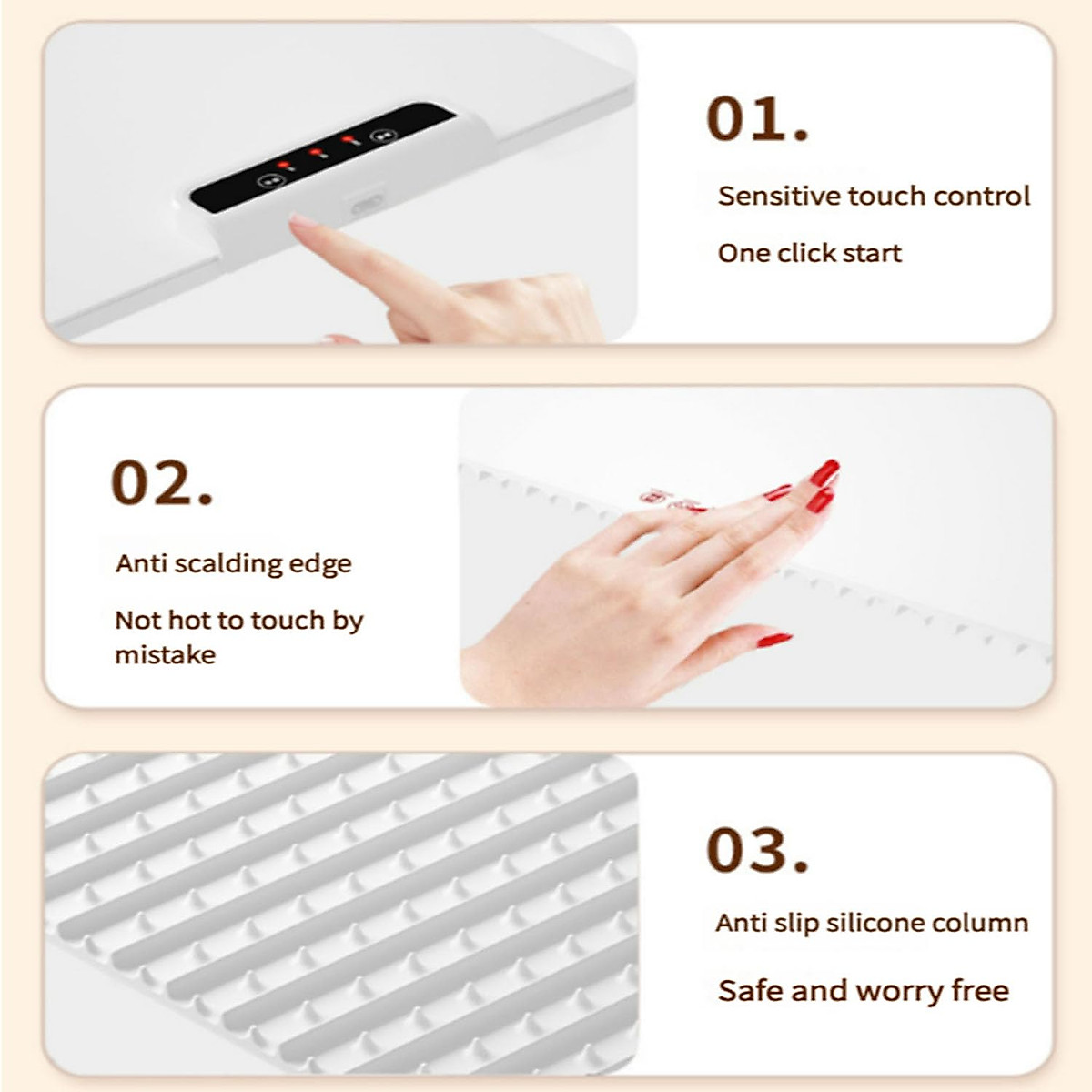 01.

Sensitive touch control

One click start

02.

Anti scalding edge

Not hot to touch by mistake

03.

Anti slip silicone column

Safe and worry free