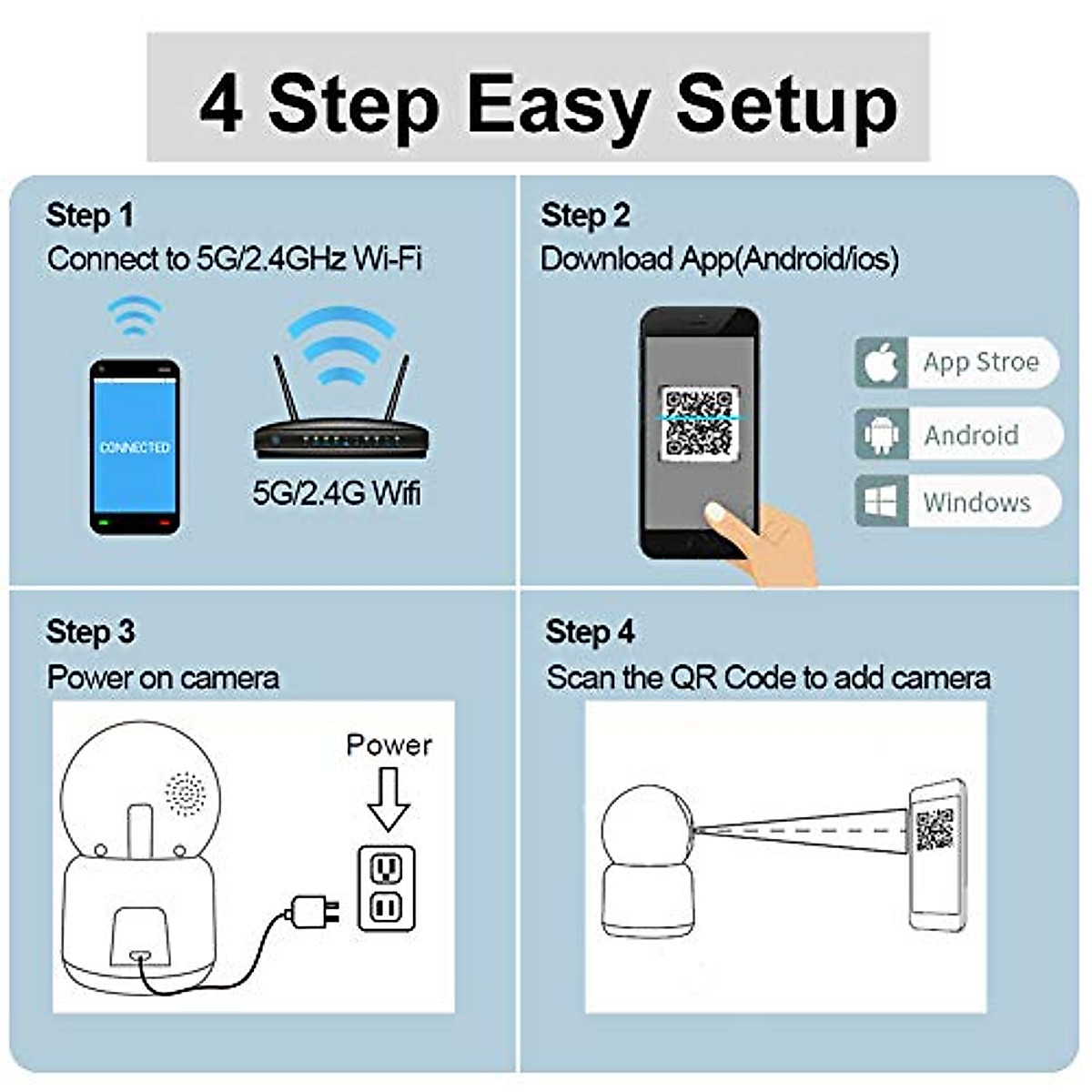 4 Step Easy Setup

Step 1
Connect to 5G/2.4GHz Wi-Fi

CONNECTED

5G/2.4G Wifi

Step 2
Download App(Android/ios)

App Stroe
Android
Windows

Step 3
Power on camera

Power

Step 4
Scan the QR Code to add camera