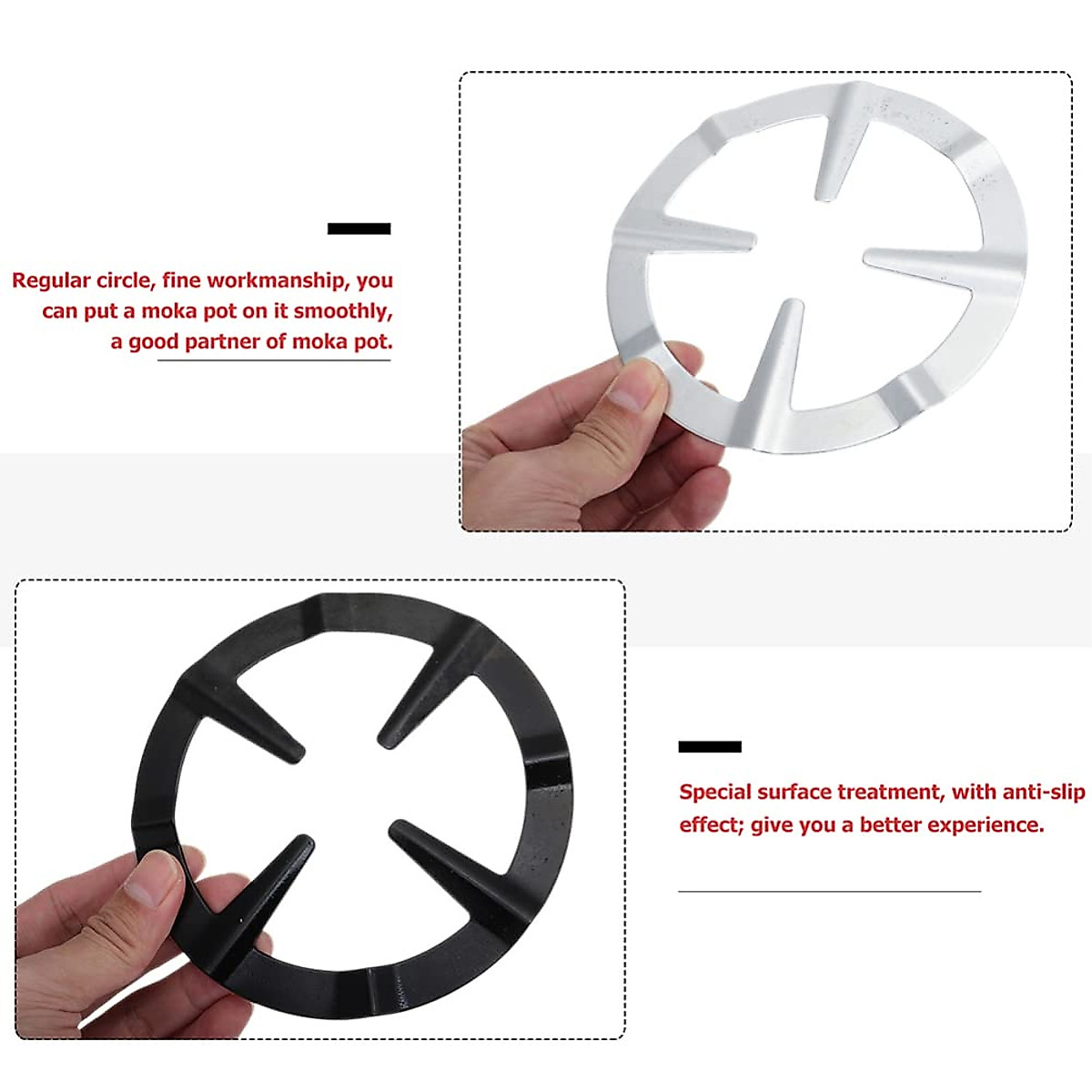 Regular circle, fine workmanship, you can put a moka pot on it smoothly, a good partner of moka pot.

Special surface treatment, with anti-slip effect; give you a better experience.